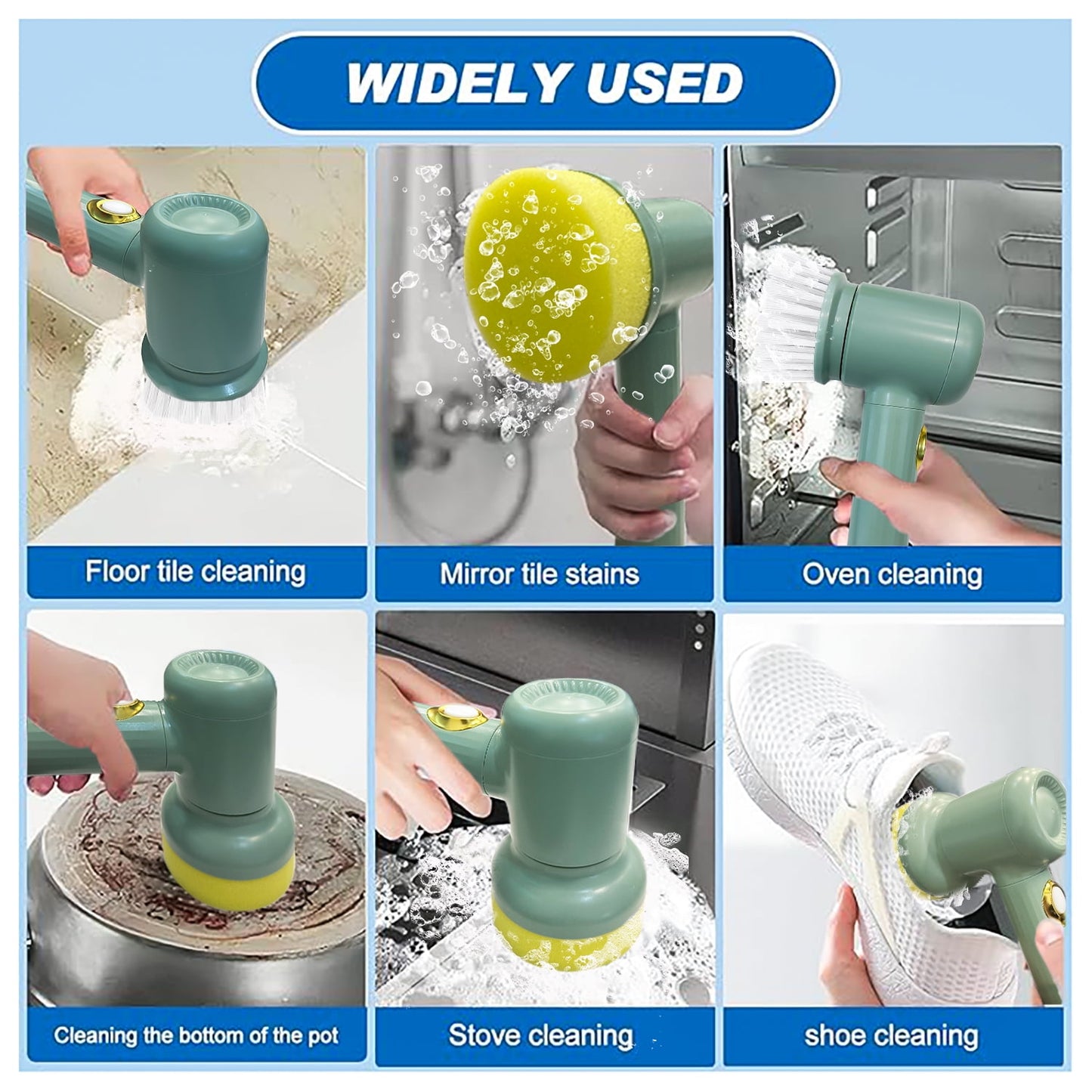 WIDELY USED

Floor tile cleaning

Mirror tile stains

Oven cleaning

Cleaning the bottom of the pot

Stove cleaning

shoe cleaning