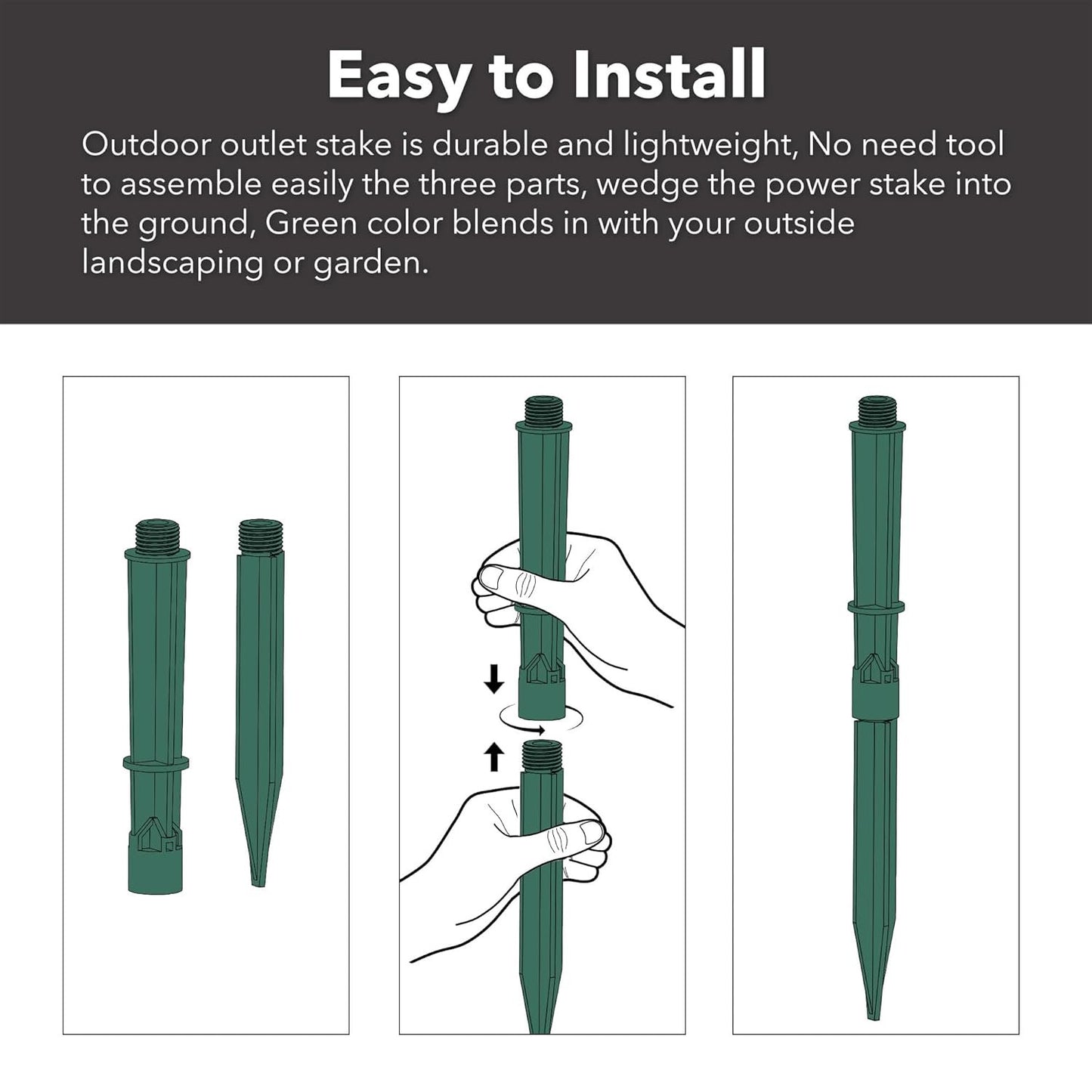 Easy to Install

Outdoor outlet stake is durable and lightweight, No need tool to assemble easily the three parts, wedge the power stake into the ground, Green color blends in with your outside landscaping or garden.