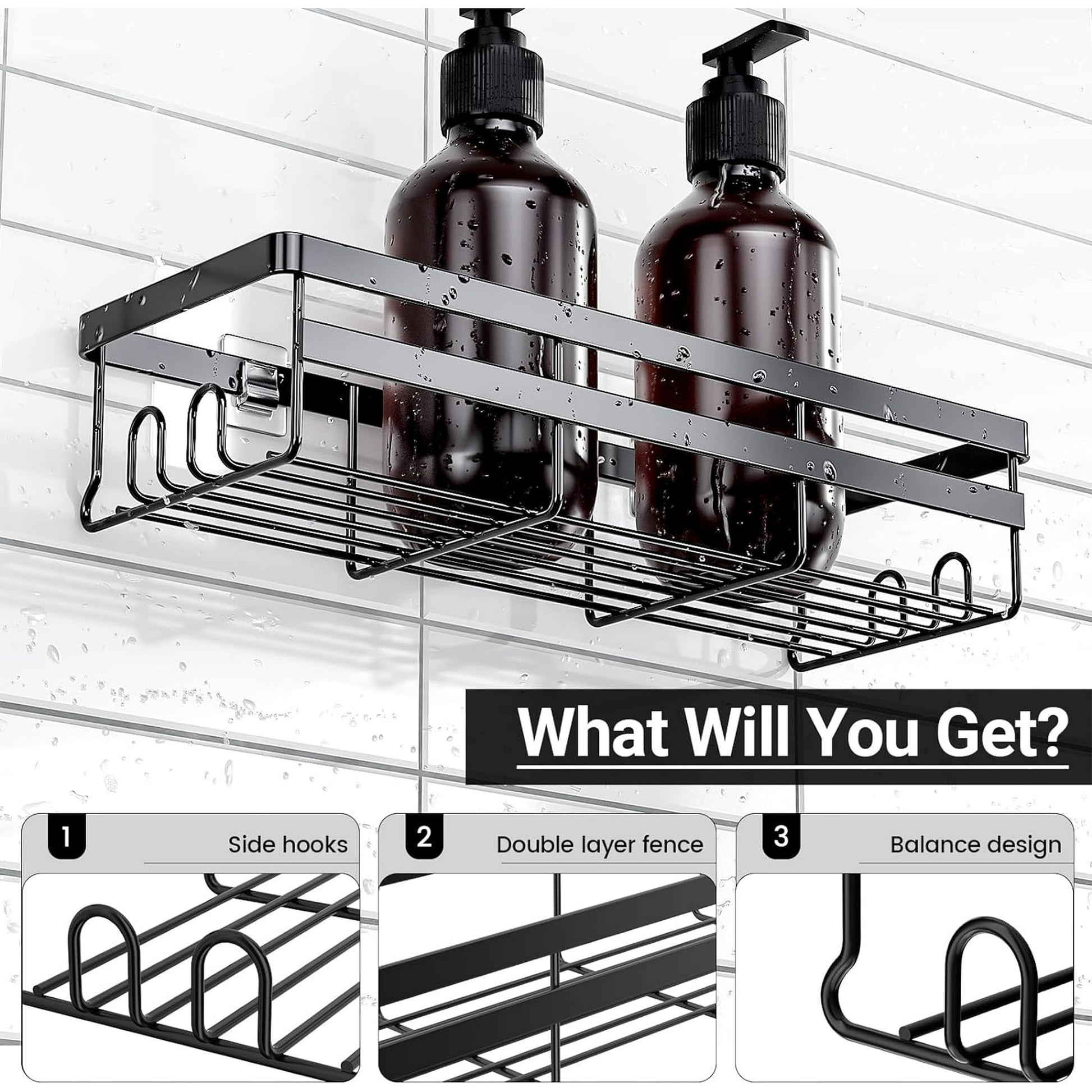 What Will You Get?

1 Side hooks

2 Double layer fence

3 Balance design