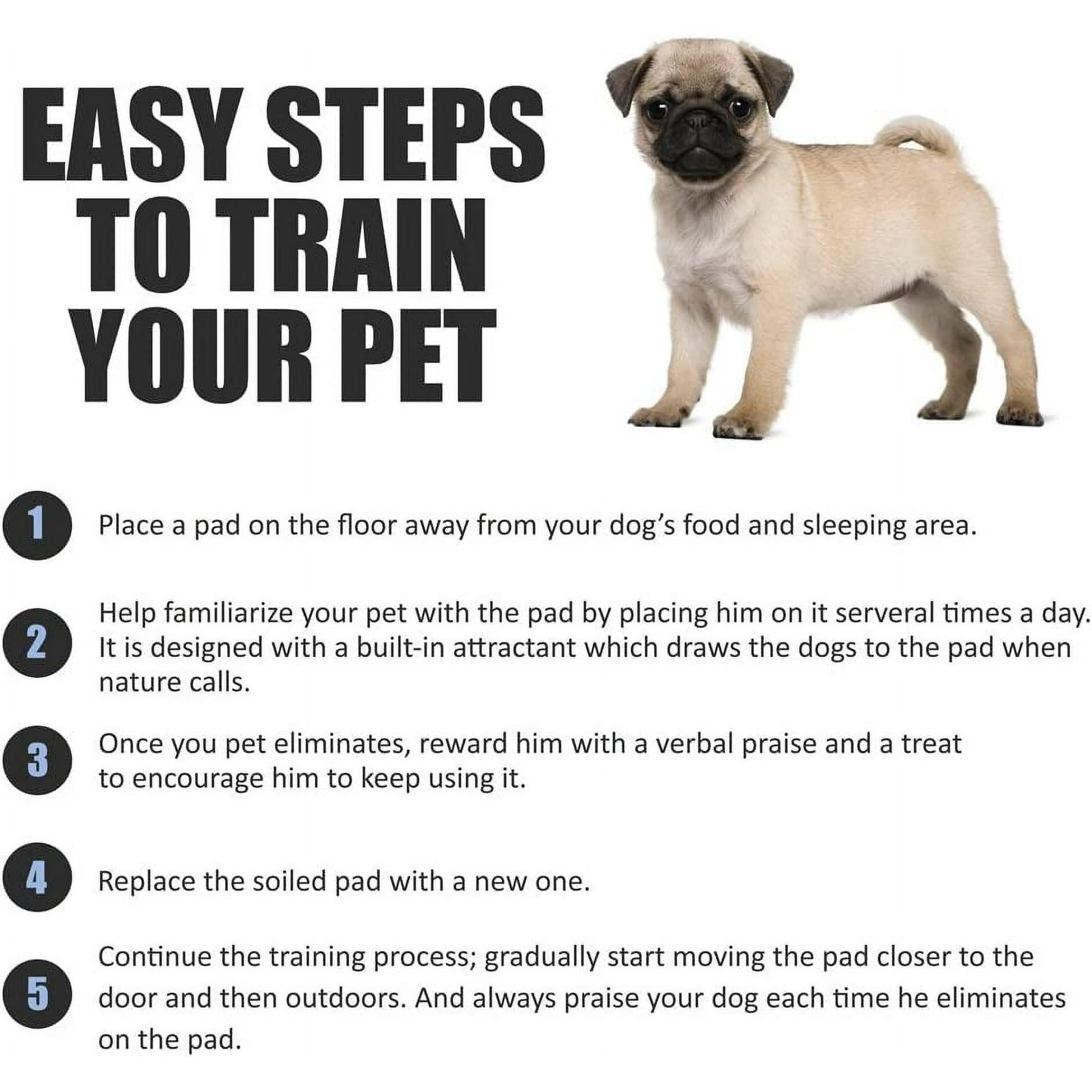 EASY STEPS TO TRAIN YOUR PET

1 Place a pad on the floor away from your dog's food and sleeping area.

2 Help familiarize your pet with the pad by placing him on it serveral times a day. It is designed with a built-in attractant which draws the dogs to the pad when nature calls.

3 Once you pet eliminates, reward him with a verbal praise and a treat to encourage him to keep using it.

4 Replace the soiled pad with a new one.

5 Continue the training process; gradually start moving the pad closer to the door and then outdoors. And always praise your dog each time he eliminates on the pad.