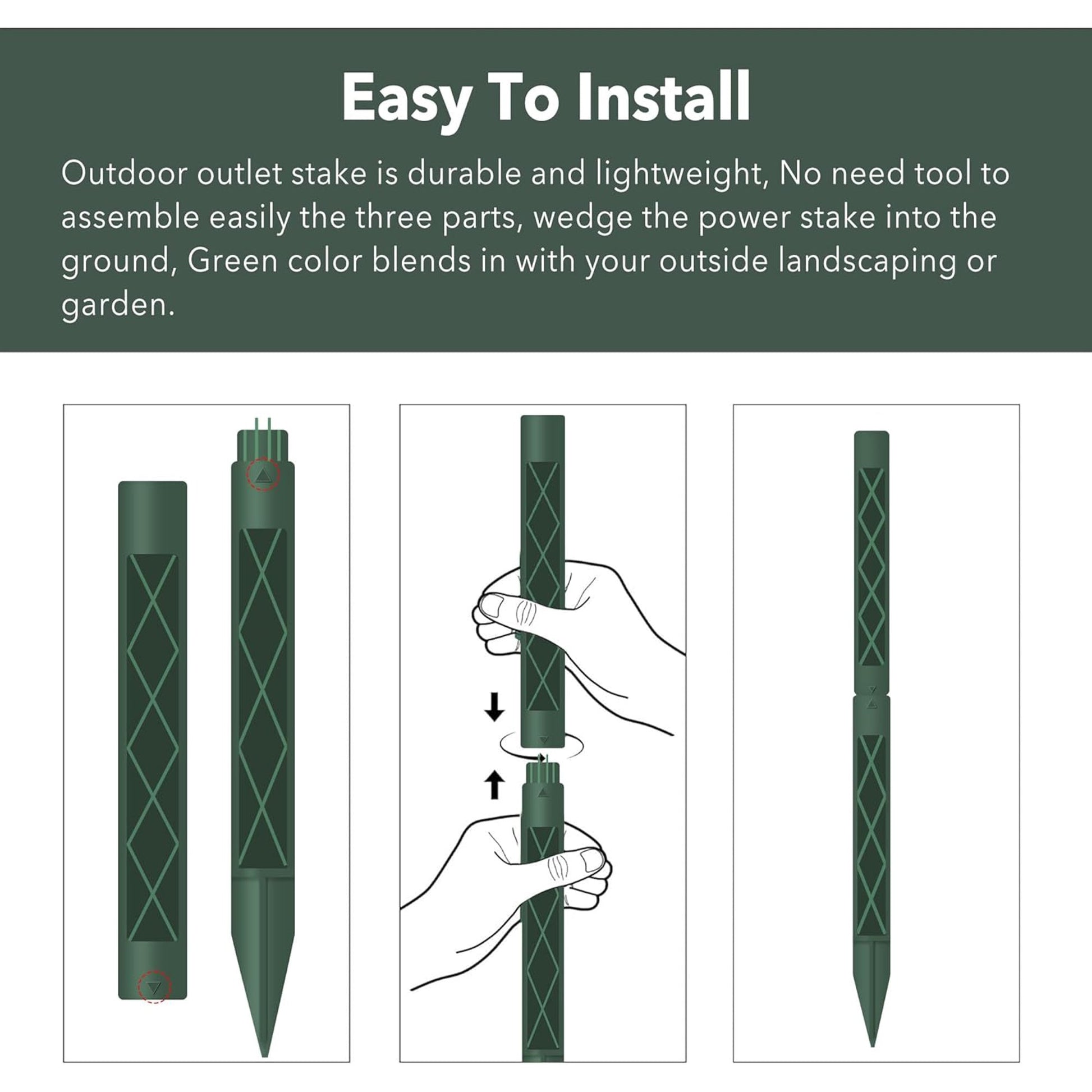 Easy To Install

Outdoor outlet stake is durable and lightweight, No need tool to assemble easily the three parts, wedge the power stake into the ground, Green color blends in with your outside landscaping or garden.