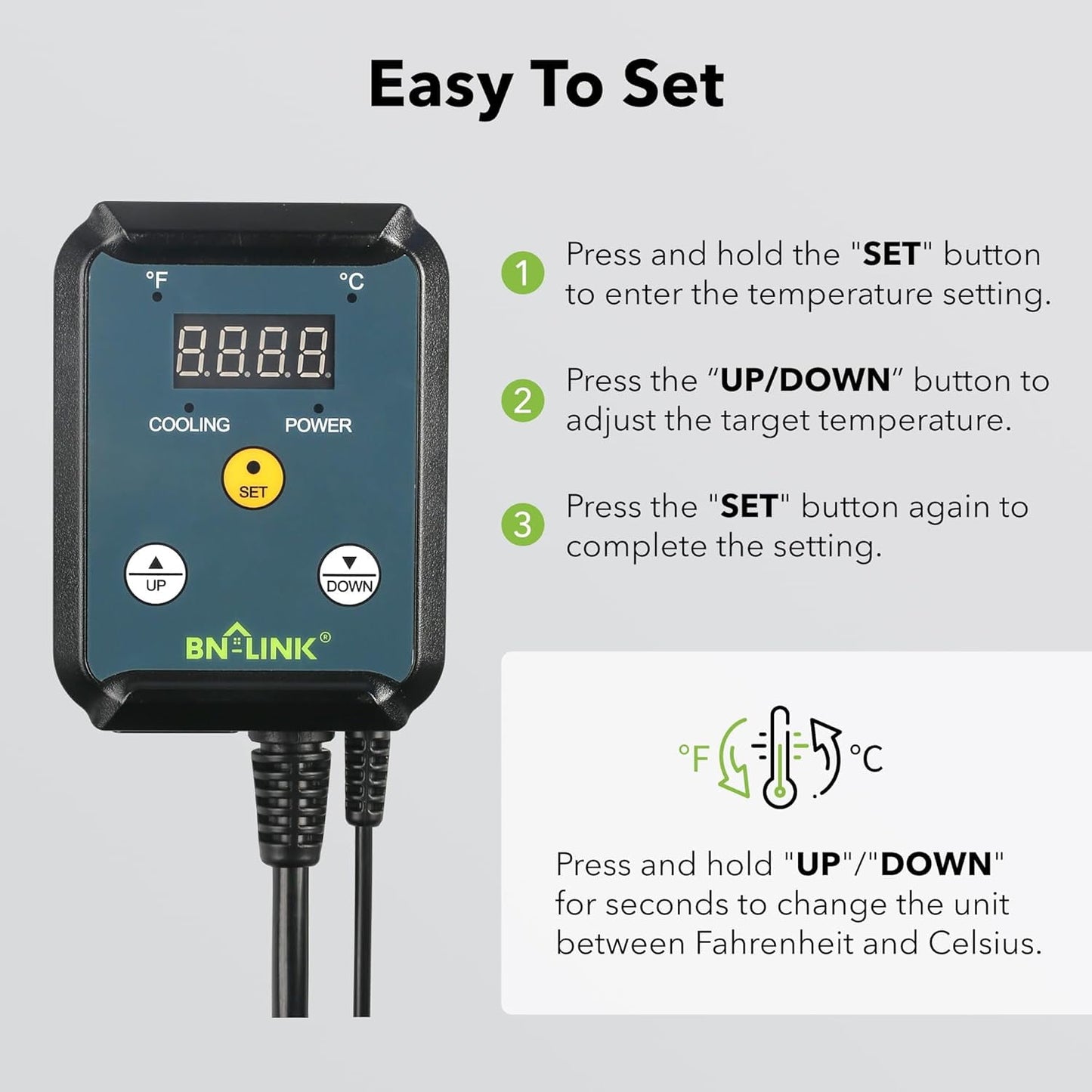 Easy To Set

°F
°C
8.8.8.8.
COOLING
POWER
SET
UP
DOWN
BN-LINK®

1 Press and hold the "SET" button to enter the temperature setting.

2 Press the “UP/DOWN” button to adjust the target temperature.

3 Press the "SET" button again to complete the setting.

°F
°C

Press and hold "UP"/"DOWN" for seconds to change the unit between Fahrenheit and Celsius.