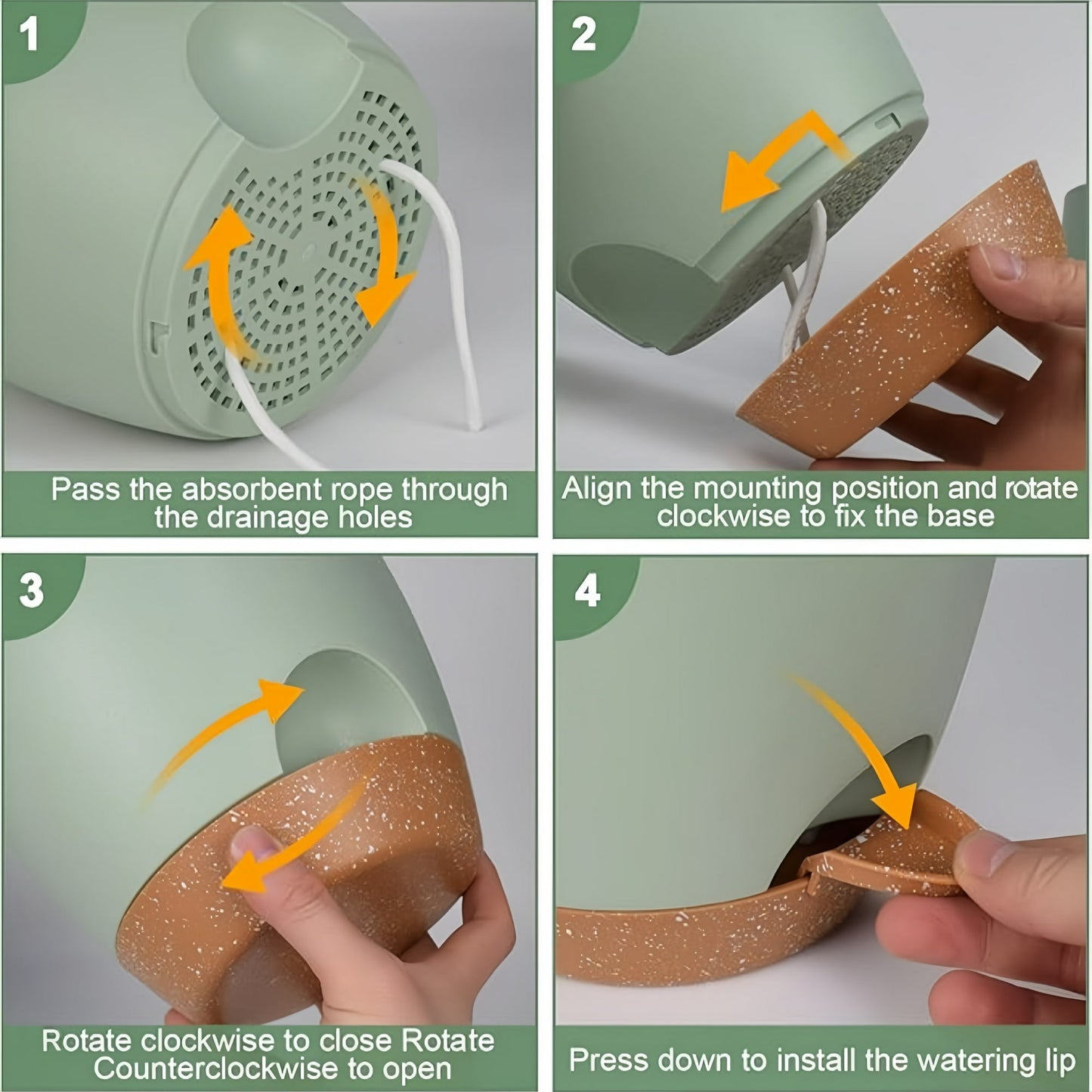 1

Pass the absorbent rope through the drainage holes

2

Align the mounting position and rotate clockwise to fix the base

3

Rotate clockwise to close Rotate Counterclockwise to open

4

Press down to install the watering lip