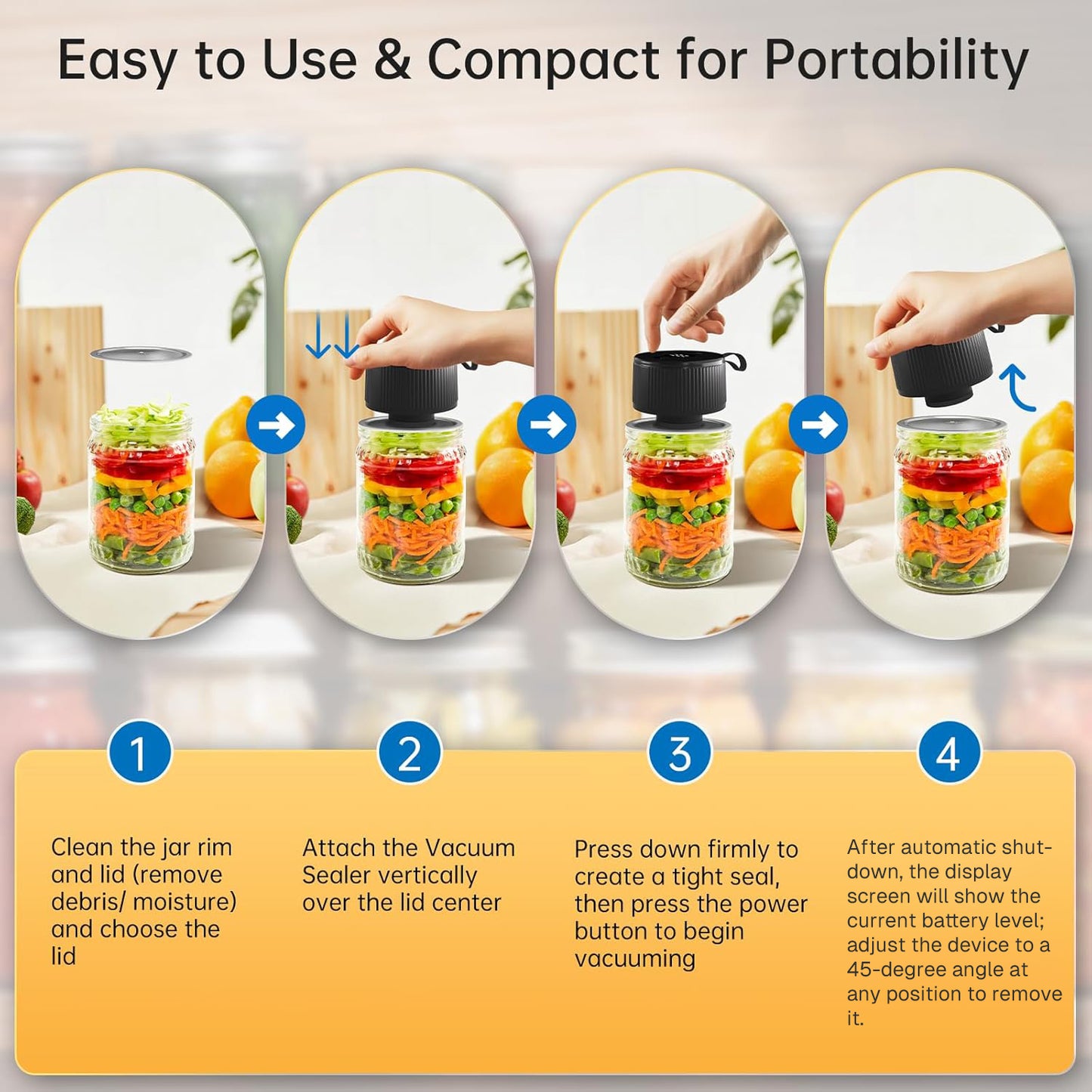 Easy to Use & Compact for Portability

1

Clean the jar rim and lid (remove debris/ moisture) and choose the lid

2

Attach the Vacuum Sealer vertically over the lid center

3

Press down firmly to create a tight seal, then press the power button to begin vacuuming

4

After automatic shut-down, the display screen will show the current battery level; adjust the device to a 45-degree angle at any position to remove it.