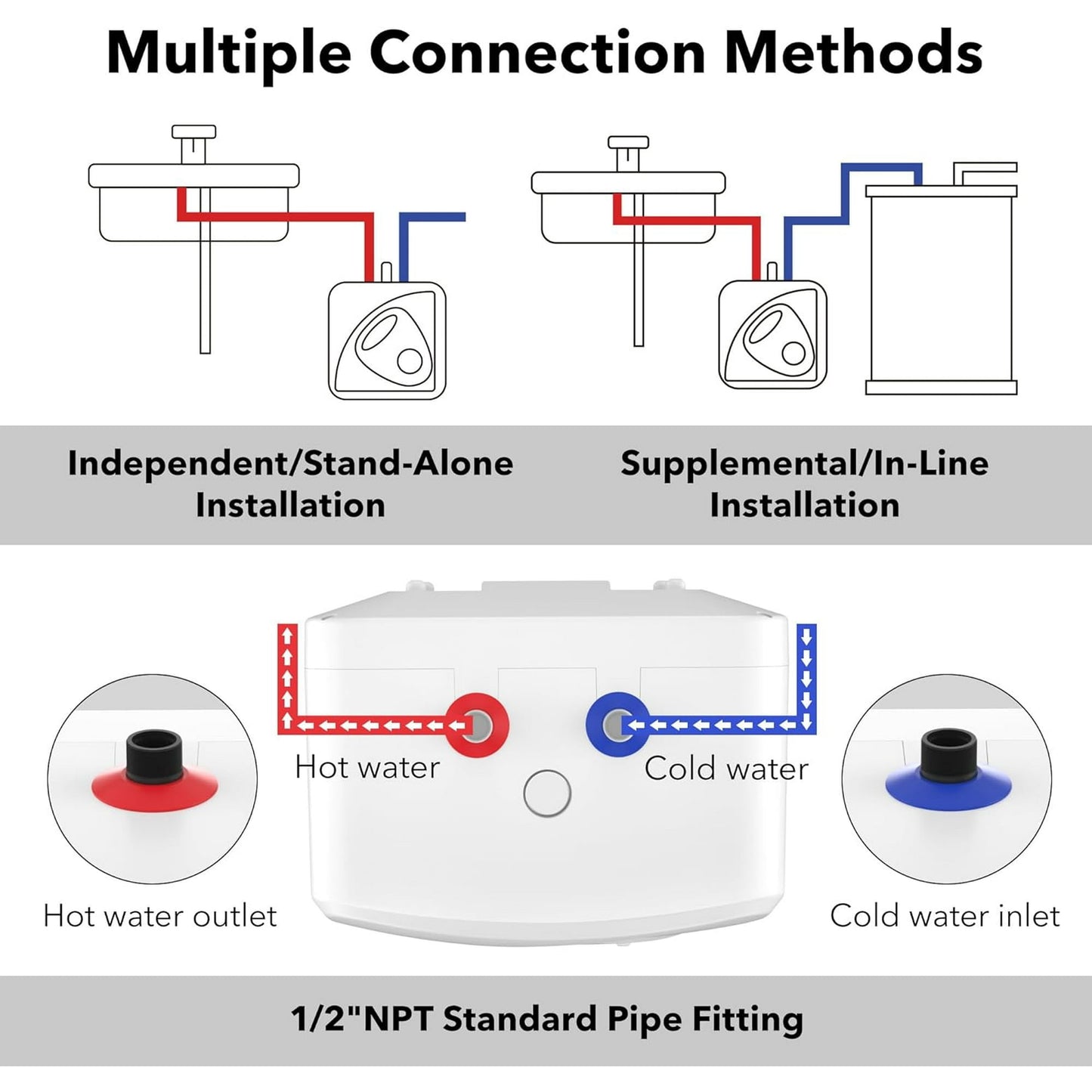 Multiple Connection Methods

Independent/Stand-Alone Installation

Supplemental/In-Line Installation

Hot water

Cold water

Hot water outlet

Cold water inlet

1/2"NPT Standard Pipe Fitting