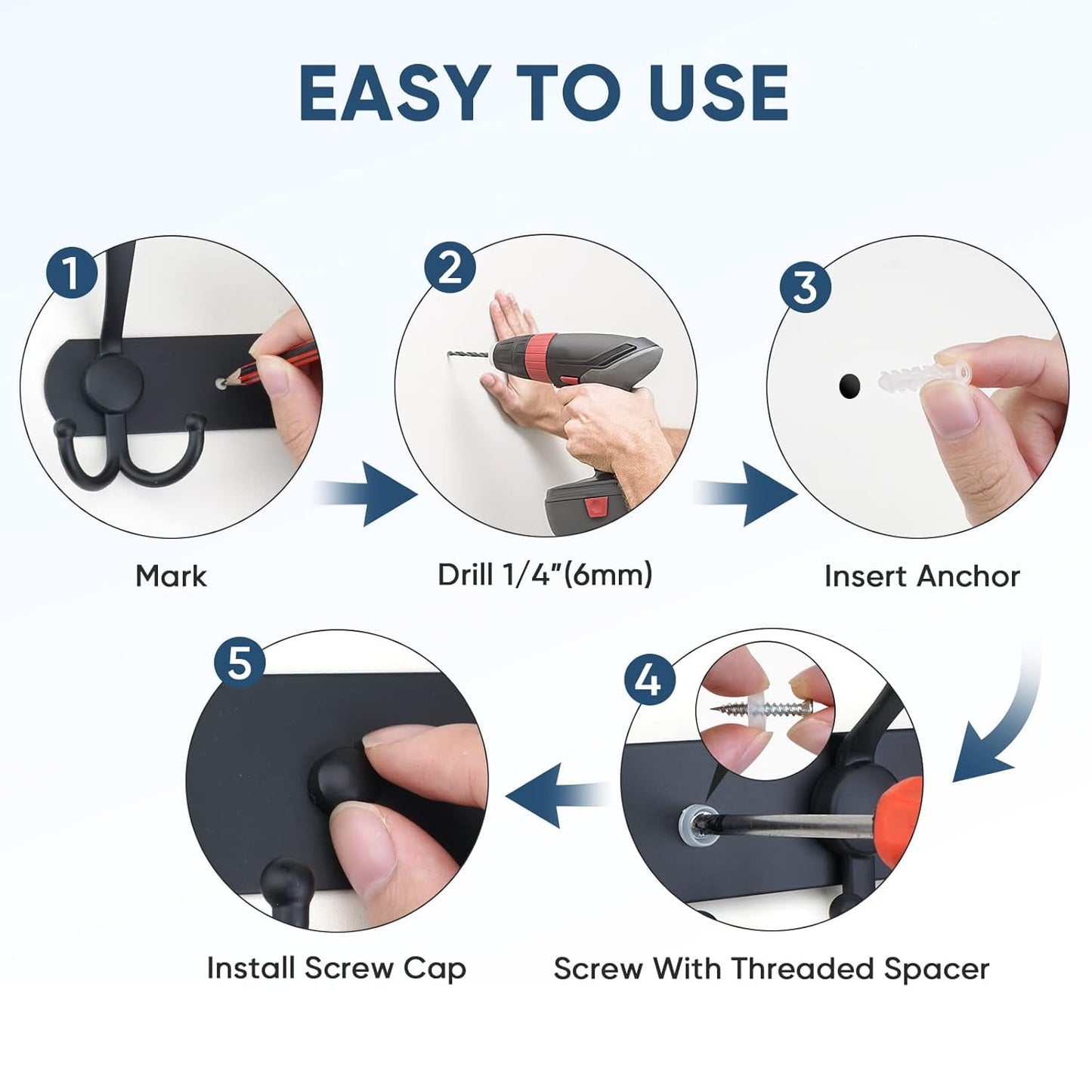 EASY TO USE

1

Mark

2

Drill 1/4"(6mm)

3

Insert Anchor

4

Screw With Threaded Spacer

5

Install Screw Cap