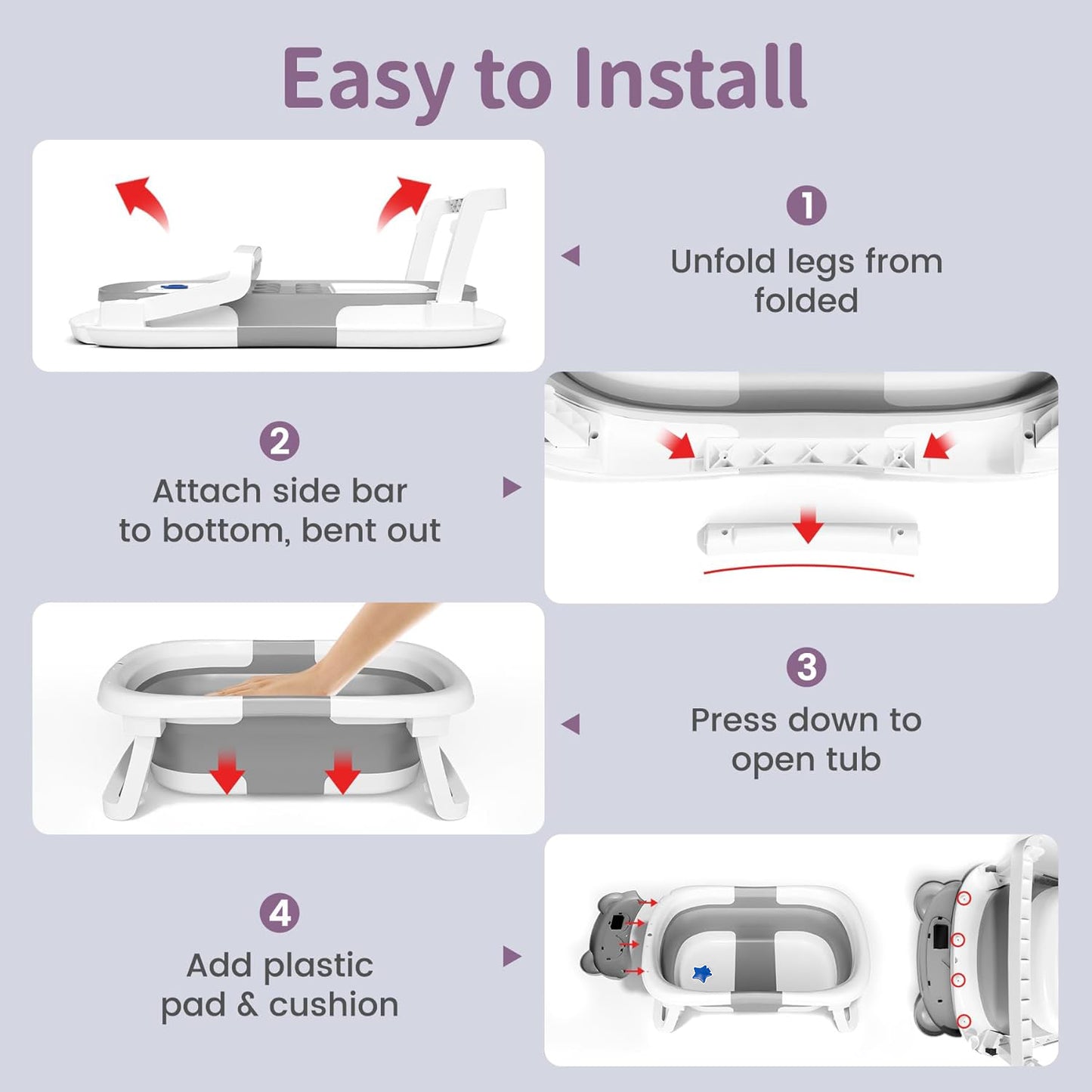 Easy to Install

1
Unfold legs from folded

2
Attach side bar to bottom, bent out

3
Press down to open tub

4
Add plastic pad & cushion