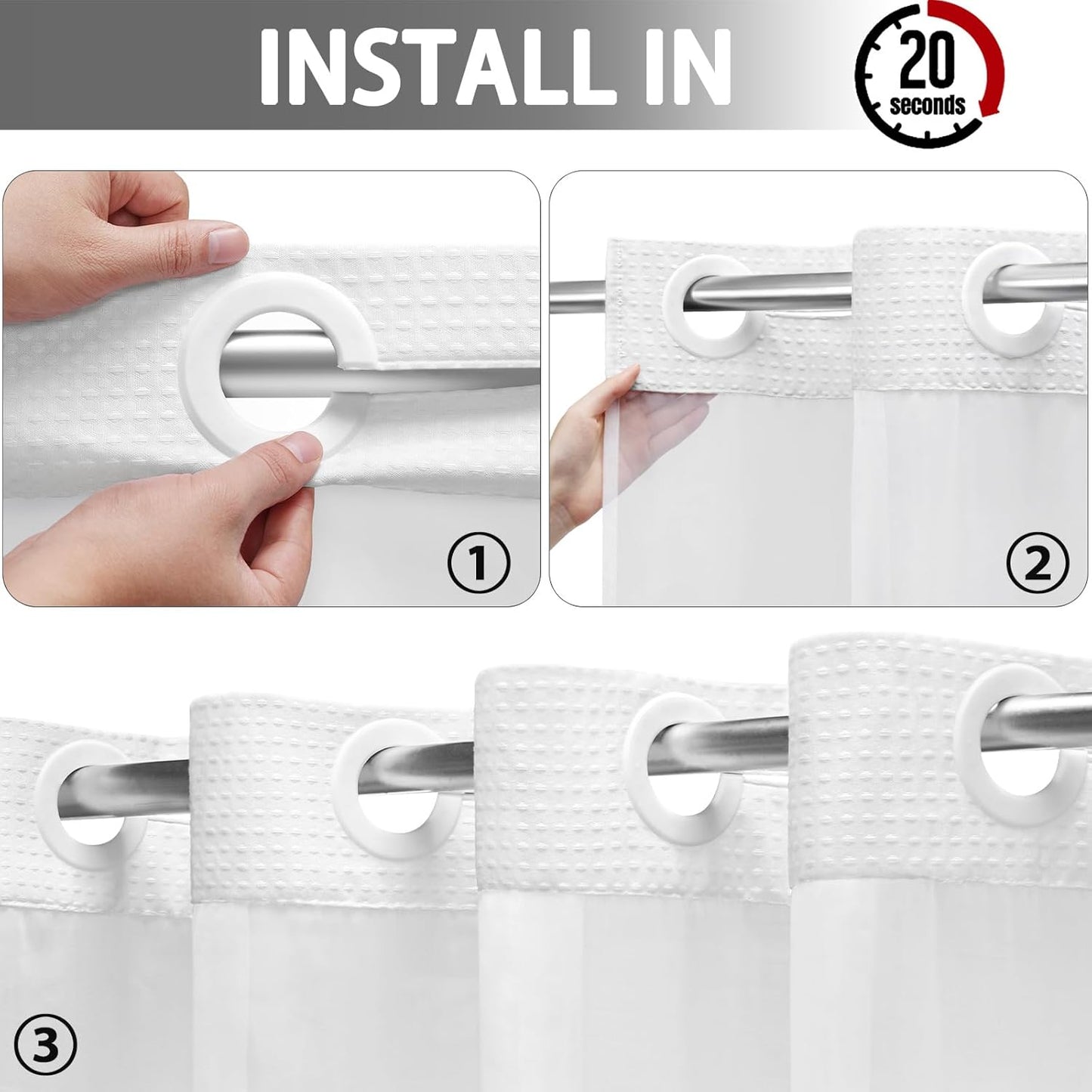 INSTALL IN

20
seconds

①

②

③