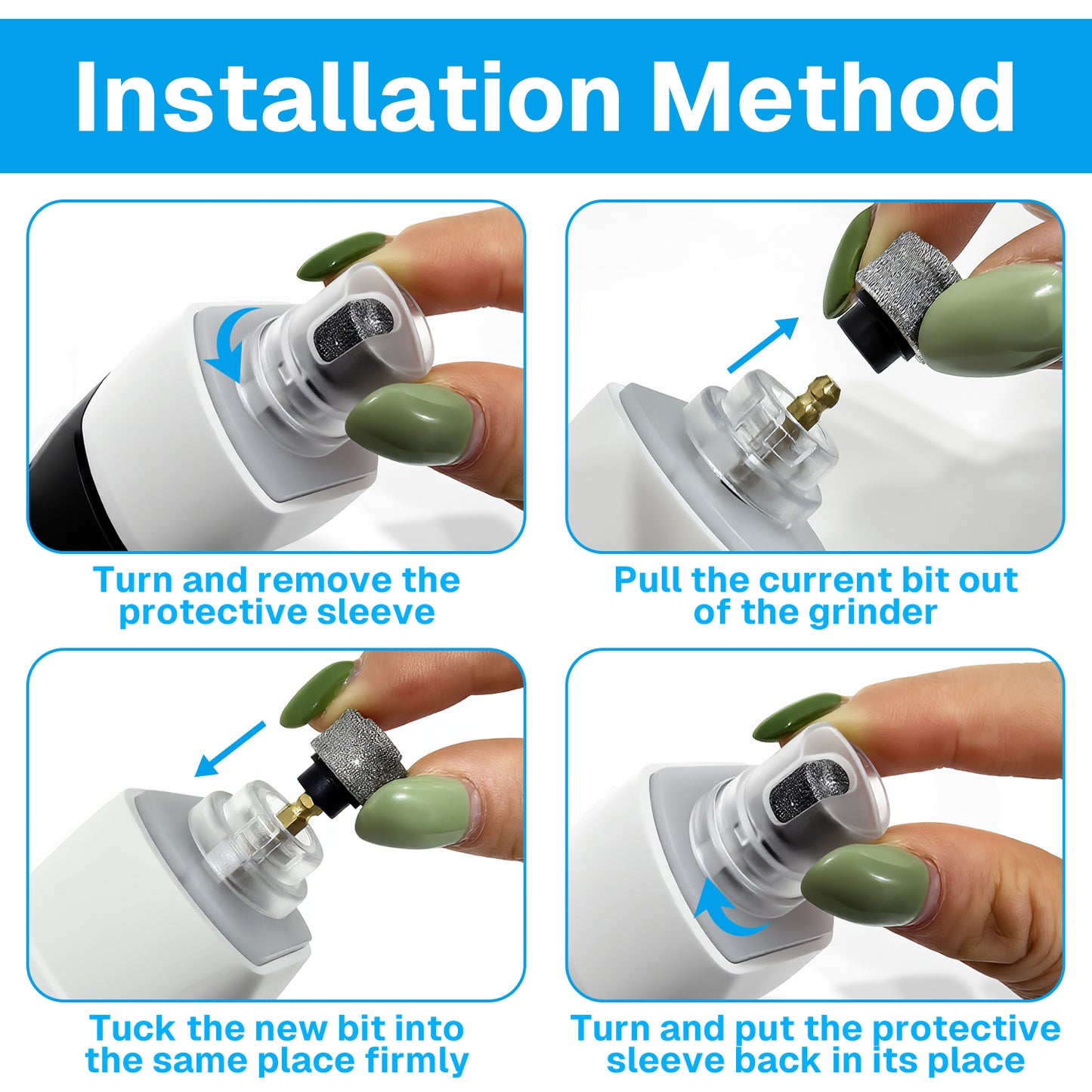 Installation Method

Turn and remove the protective sleeve

Pull the current bit out of the grinder

Tuck the new bit into the same place firmly

Turn and put the protective sleeve back in its place