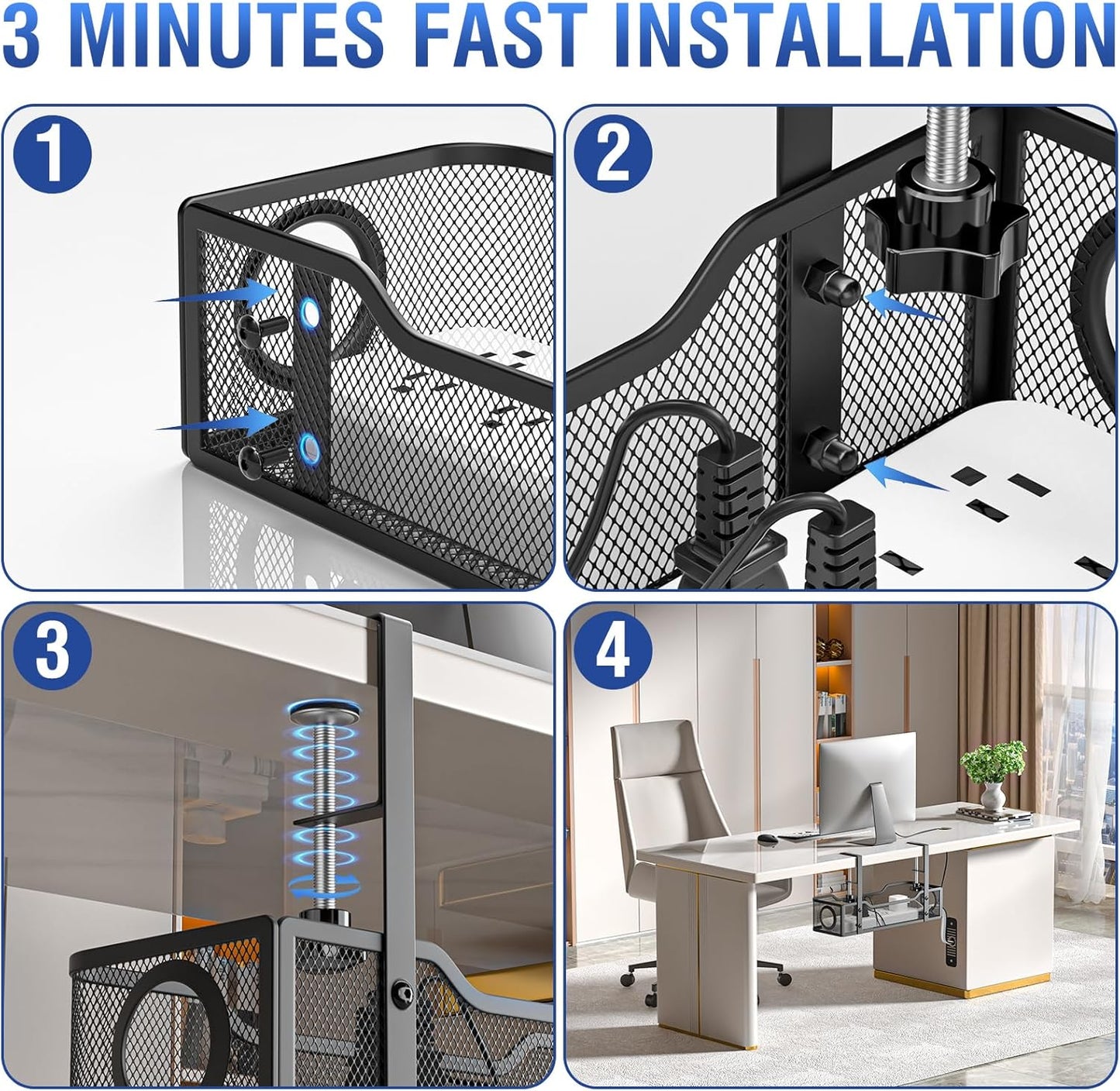 3 MINUTES FAST INSTALLATION

1

2

3

4