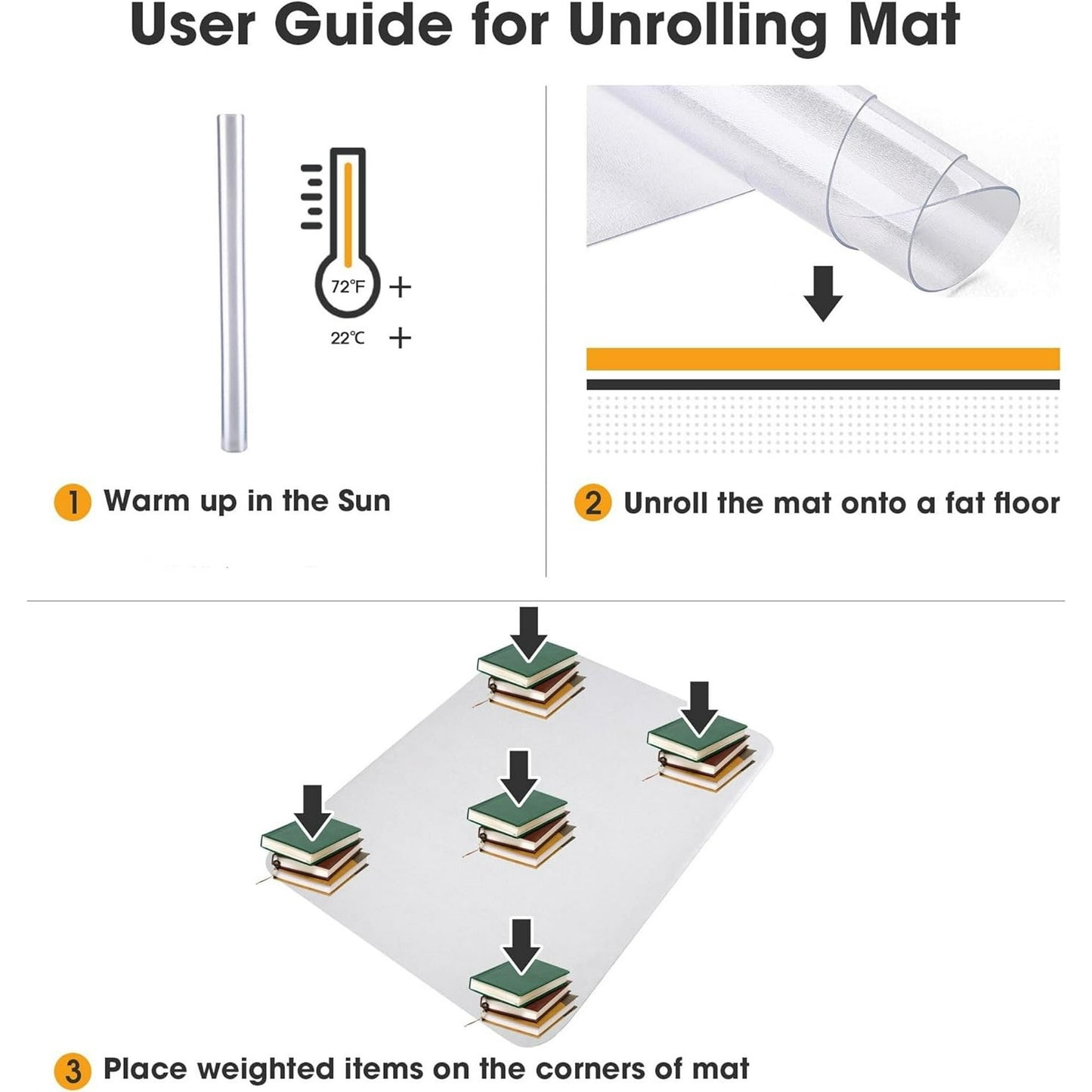 User Guide for Unrolling Mat

72°F +

22°C +

1 Warm up in the Sun

2 Unroll the mat onto a fat floor

3 Place weighted items on the corners of mat