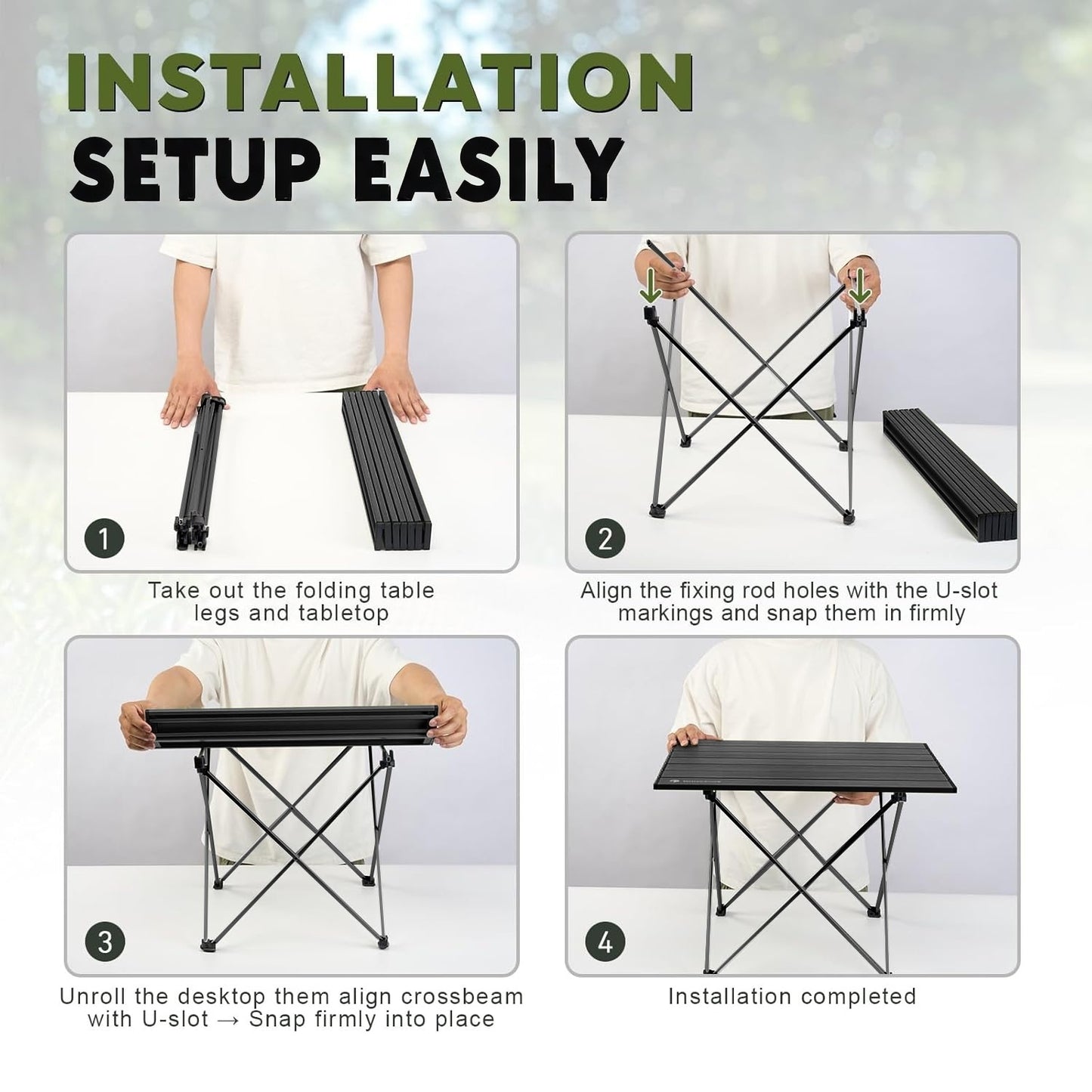 INSTALLATION
SETUP EASILY

1

Take out the folding table legs and tabletop

2

Align the fixing rod holes with the U-slot markings and snap them in firmly

3

Unroll the desktop them align crossbeam with U-slot → Snap firmly into place

4

Installation completed