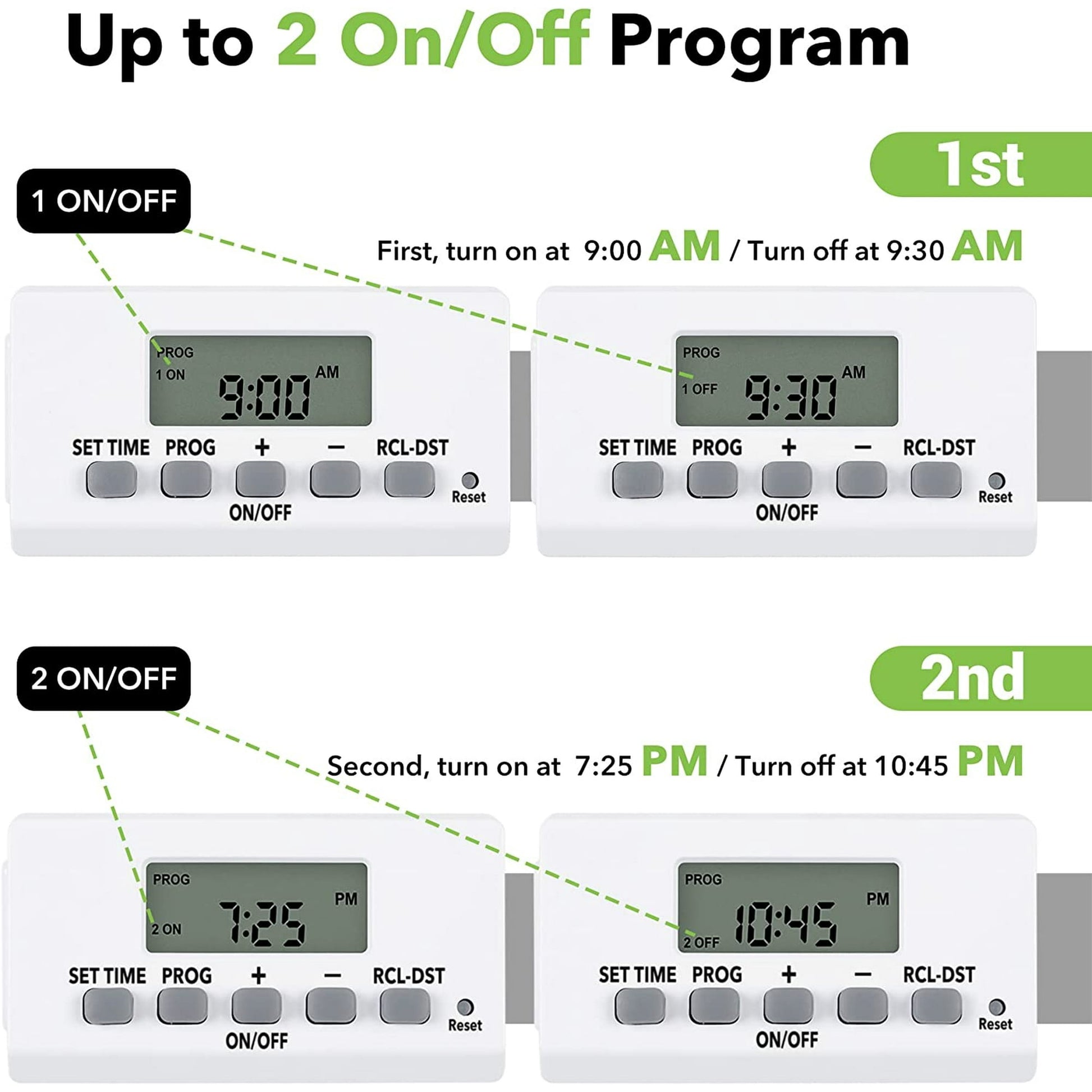 Up to 2 On/Off Program

1st

1 ON/OFF

First, turn on at 9:00 AM / Turn off at 9:30 AM

PROG
1 ON
9:00 AM

SET TIME PROG + − RCL-DST
ON/OFF
Reset

PROG
1 OFF
9:30 AM

SET TIME PROG + − RCL-DST
ON/OFF
Reset

2nd

2 ON/OFF

Second, turn on at 7:25 PM / Turn off at 10:45 PM

PROG
2 ON
7:25 PM

SET TIME PROG + − RCL-DST
ON/OFF
Reset

PROG
2 OFF
10:45 PM

SET TIME PROG + − RCL-DST
ON/OFF
Reset