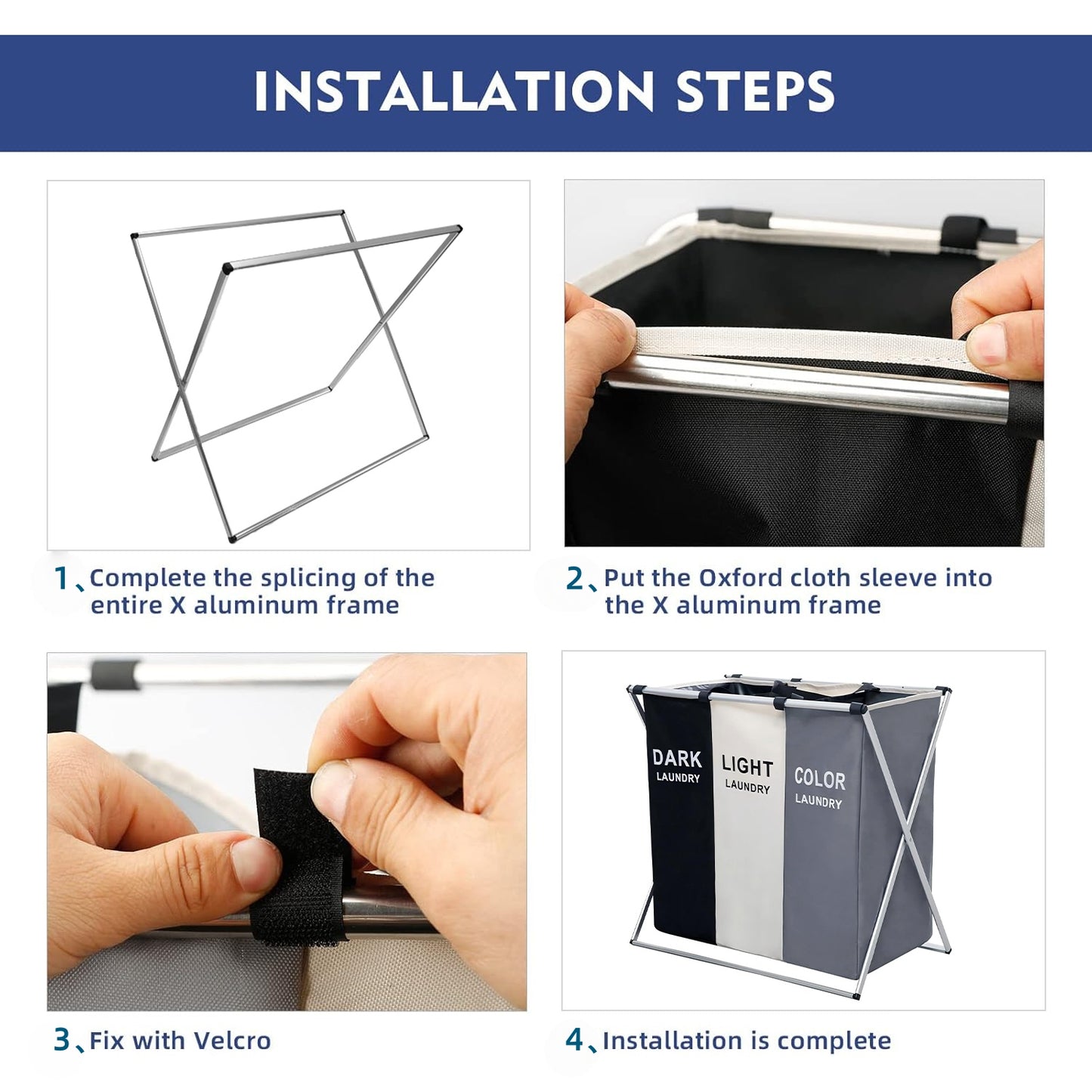 INSTALLATION STEPS

1、Complete the splicing of the entire X aluminum frame

2、Put the Oxford cloth sleeve into the X aluminum frame

3、Fix with Velcro

DARK LAUNDRY

LIGHT LAUNDRY

COLOR LAUNDRY

4、Installation is complete