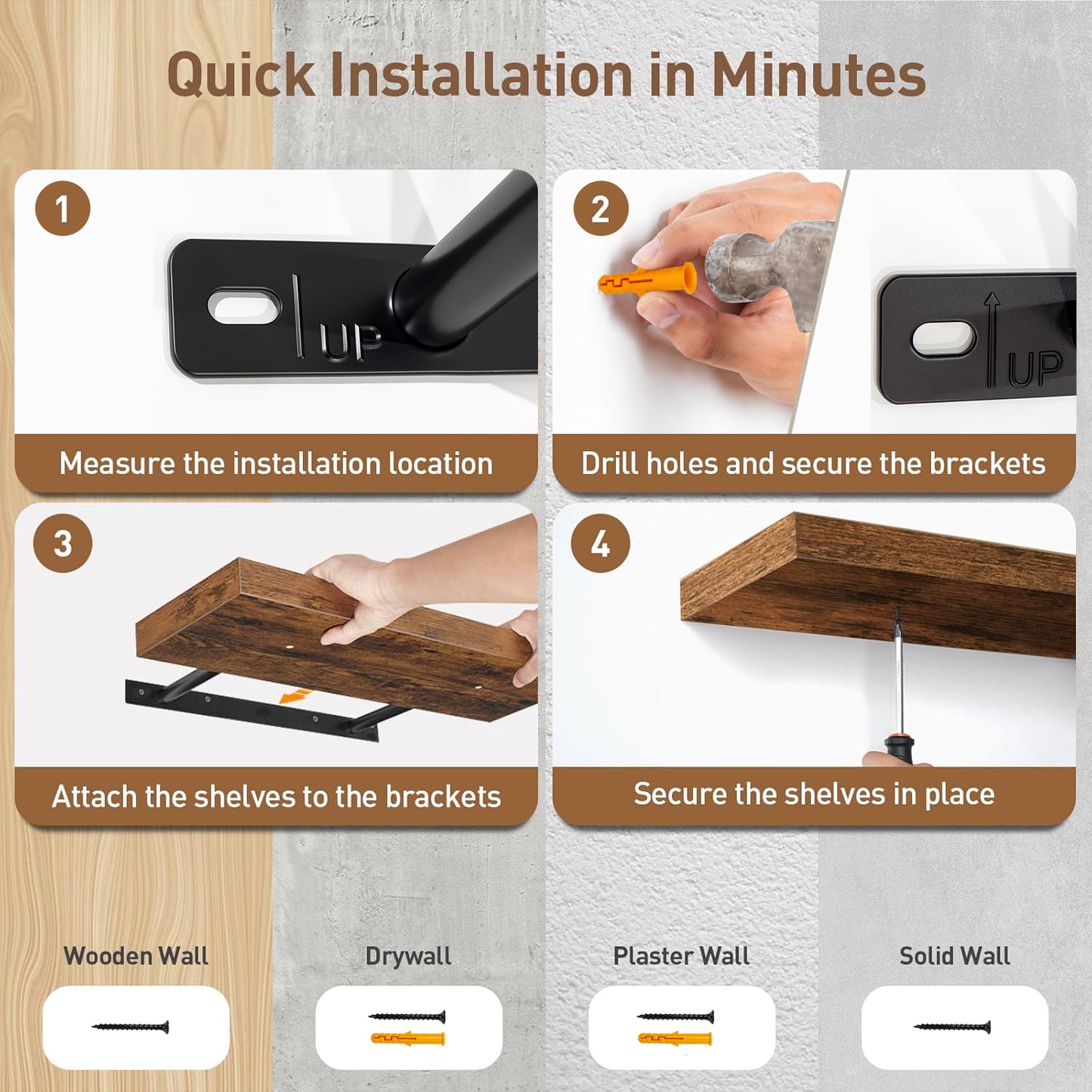 Quick Installation in Minutes

1

UP

Measure the installation location

2

UP

Drill holes and secure the brackets

3

Attach the shelves to the brackets

4

Secure the shelves in place

Wooden Wall

Drywall

Plaster Wall

Solid Wall