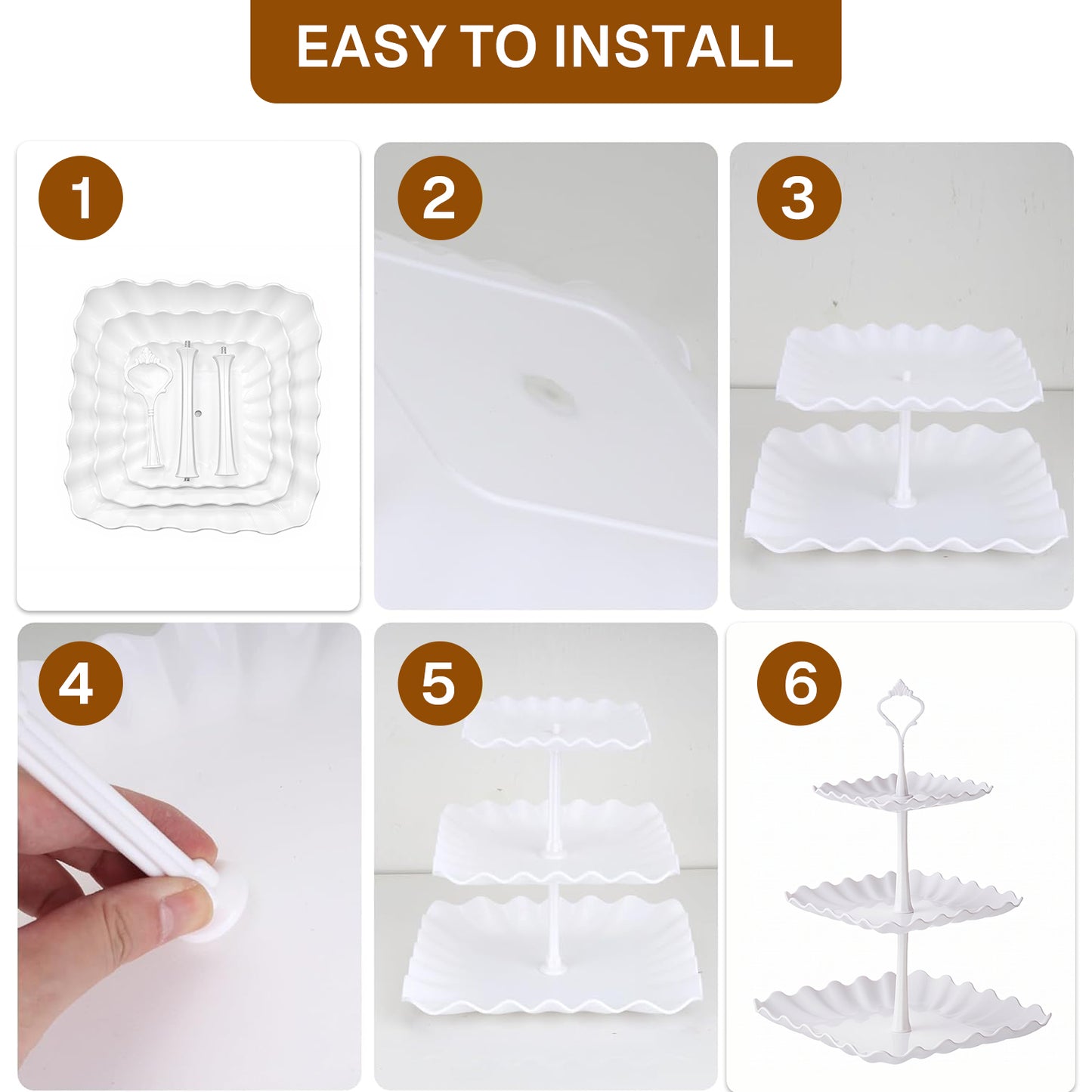 EASY TO INSTALL

1

2

3

4

5

6