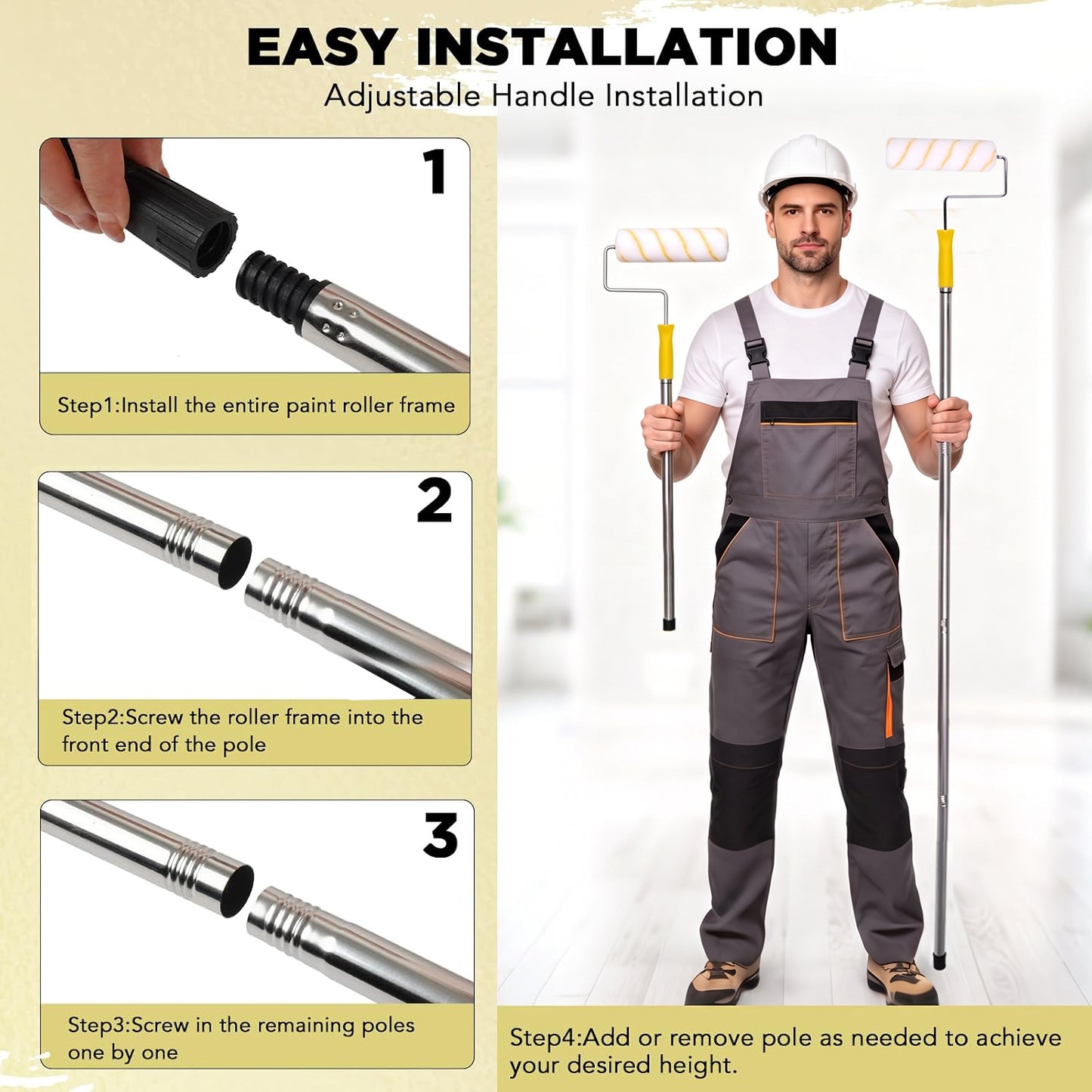 EASY INSTALLATION
Adjustable Handle Installation

1

Step1:Install the entire paint roller frame

2

Step2:Screw the roller frame into the front end of the pole

3

Step3:Screw in the remaining poles one by one

Step4:Add or remove pole as needed to achieve your desired height.