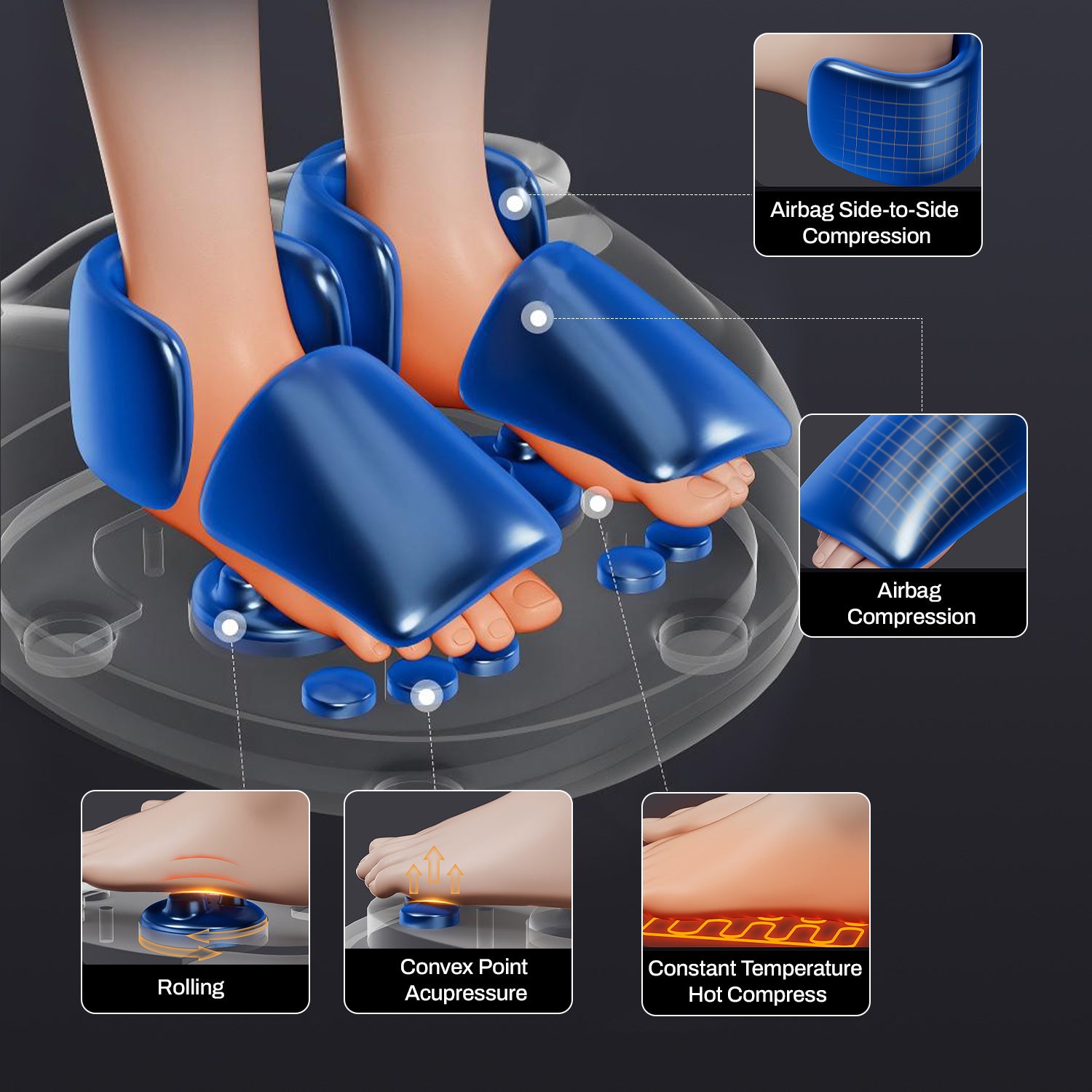 Airbag Side-to-Side Compression

Airbag Compression

Rolling

Convex Point Acupressure

Constant Temperature Hot Compress