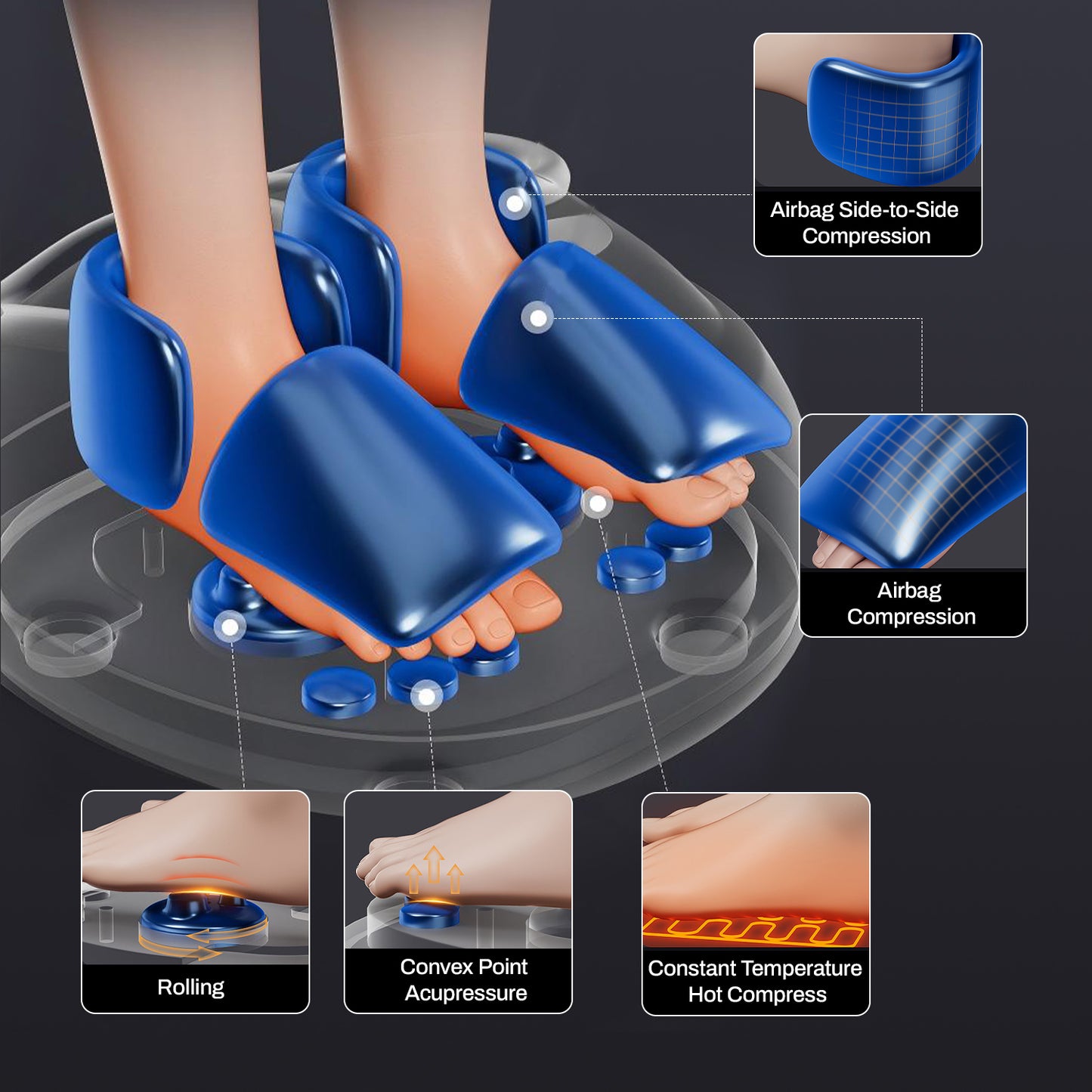 Airbag Side-to-Side Compression

Airbag Compression

Rolling

Convex Point Acupressure

Constant Temperature Hot Compress