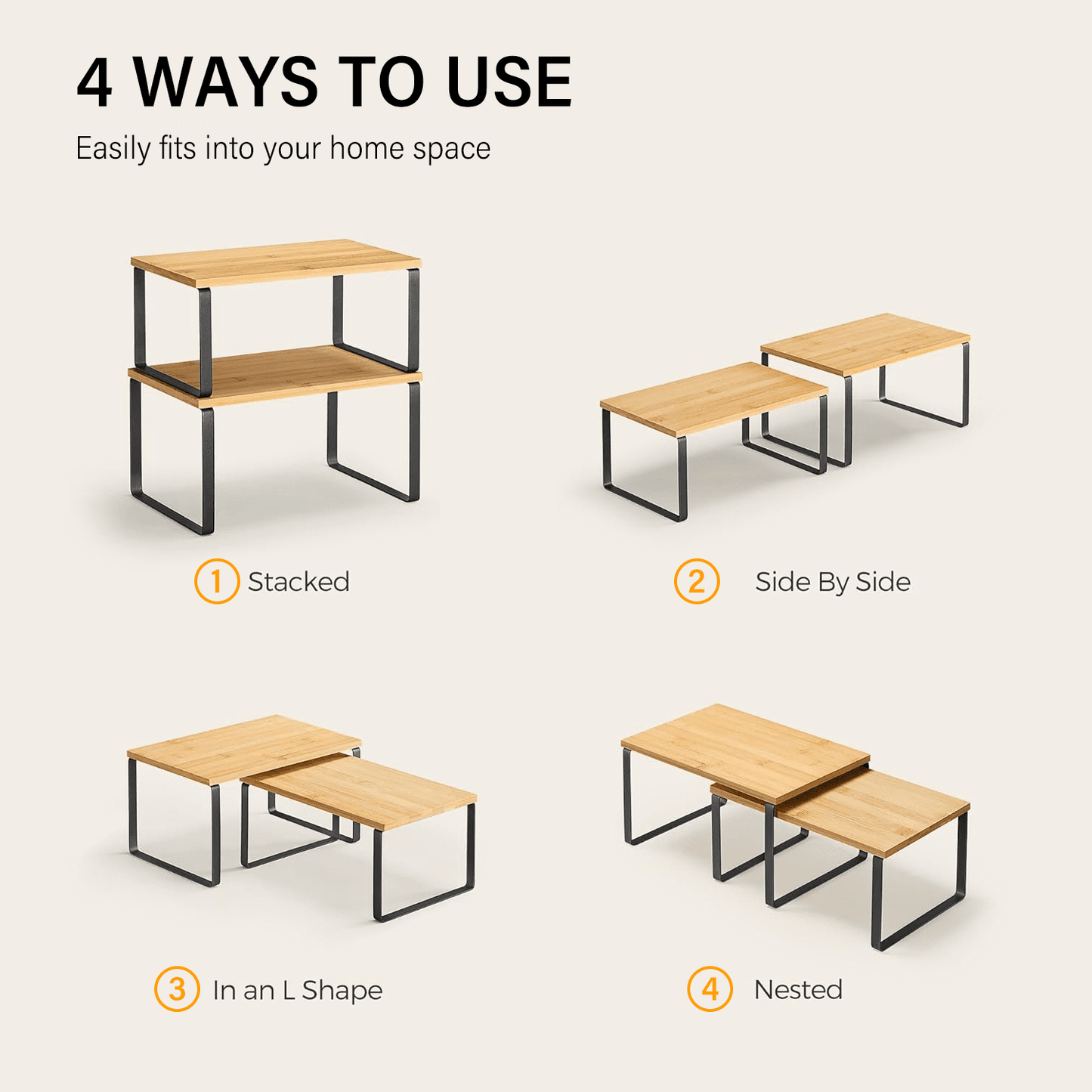 4 WAYS TO USE

Easily fits into your home space

1 Stacked

2 Side By Side

3 In an L Shape

4 Nested