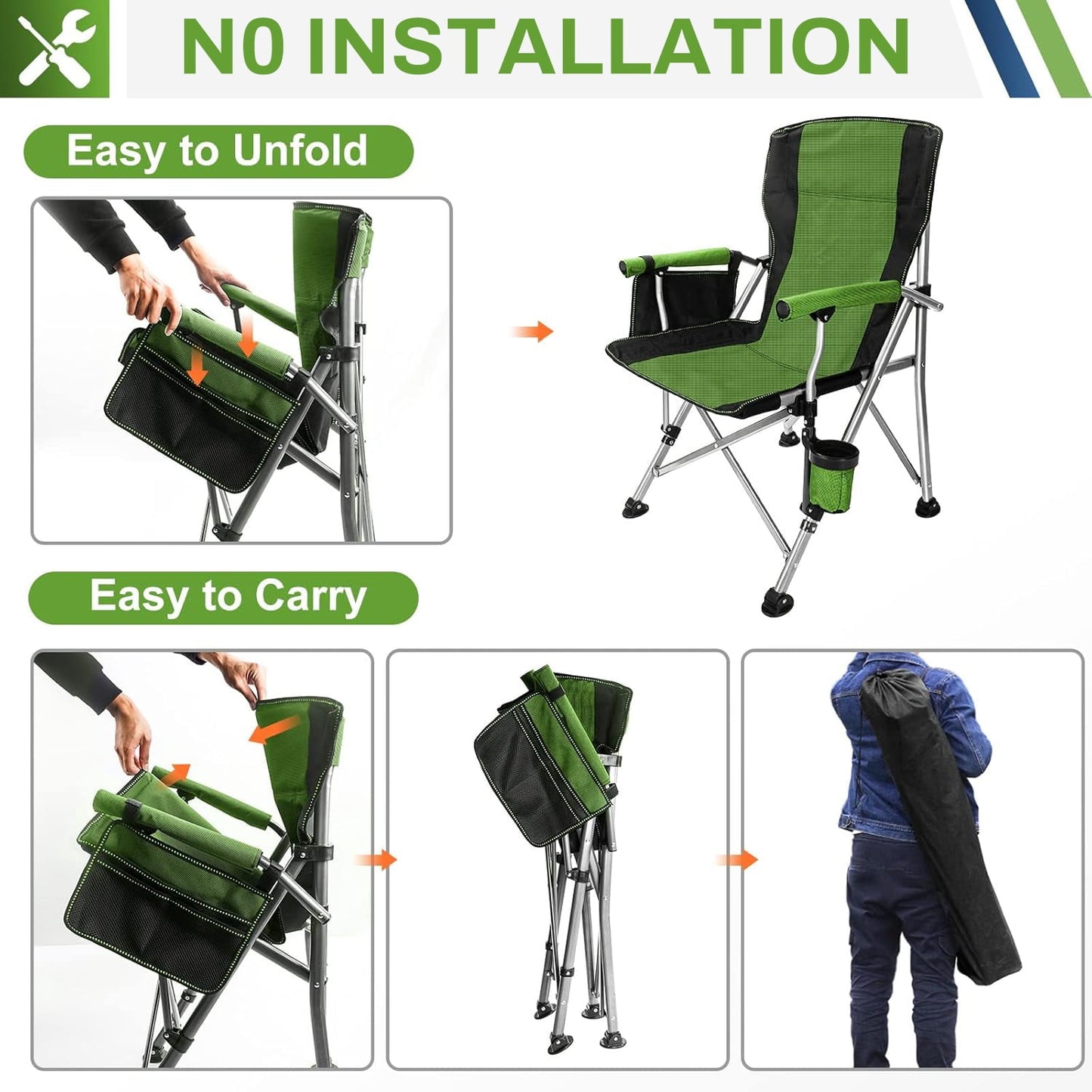 N0 INSTALLATION

Easy to Unfold

Easy to Carry