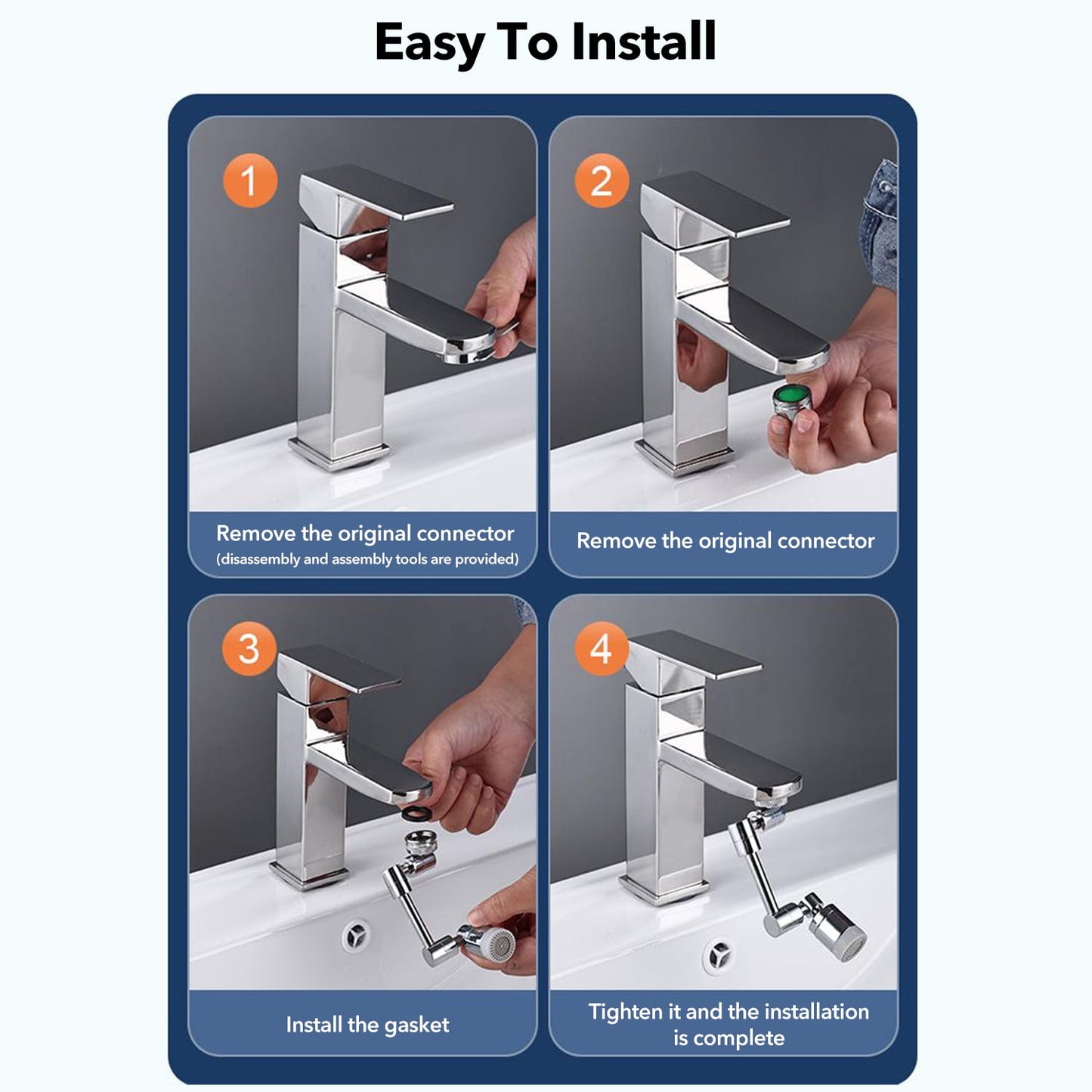 Easy To Install

1

Remove the original connector
(disassembly and assembly tools are provided)

2

Remove the original connector

3

Install the gasket

4

Tighten it and the installation is complete