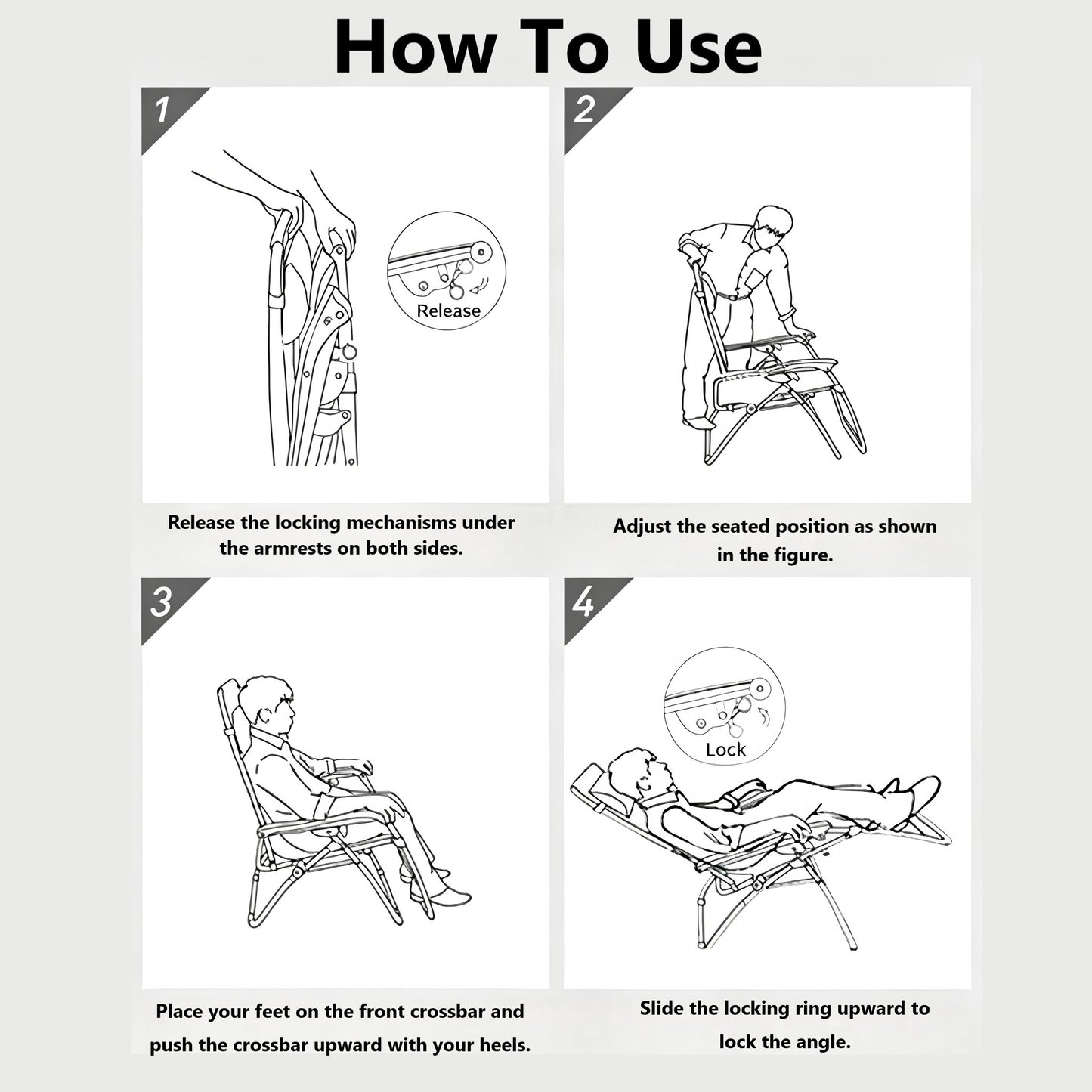 How To Use

1

Release

Release the locking mechanisms under the armrests on both sides.

2

Adjust the seated position as shown in the figure.

3

Place your feet on the front crossbar and push the crossbar upward with your heels.

4

Lock

Slide the locking ring upward to lock the angle.