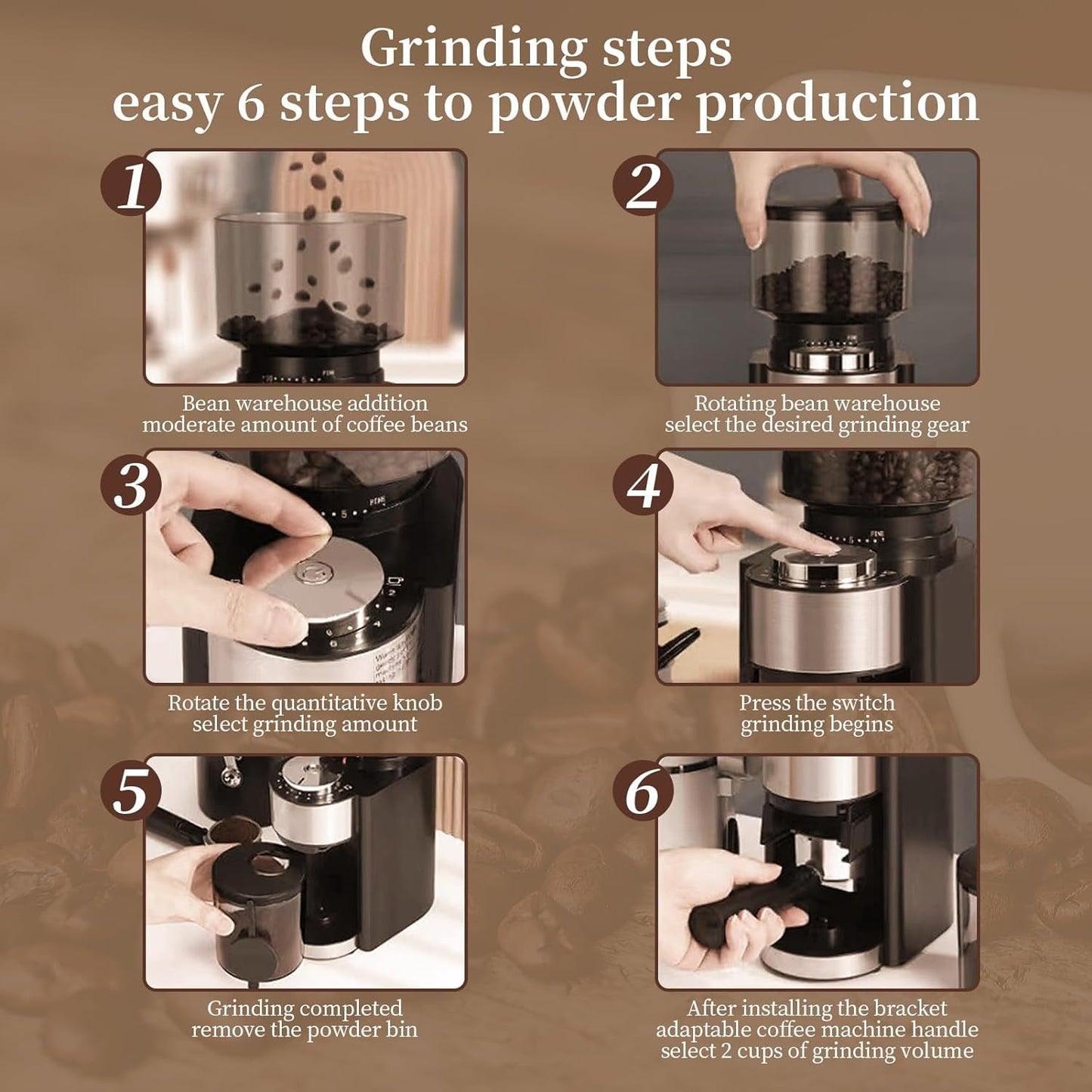 Grinding steps
easy 6 steps to powder production

1

Bean warehouse addition
moderate amount of coffee beans

2

Rotating bean warehouse
select the desired grinding gear

3

Rotate the quantitative knob
select grinding amount

4

Press the switch
grinding begins

5

Grinding completed
remove the powder bin

6

After installing the bracket
adaptable coffee machine handle
select 2 cups of grinding volume