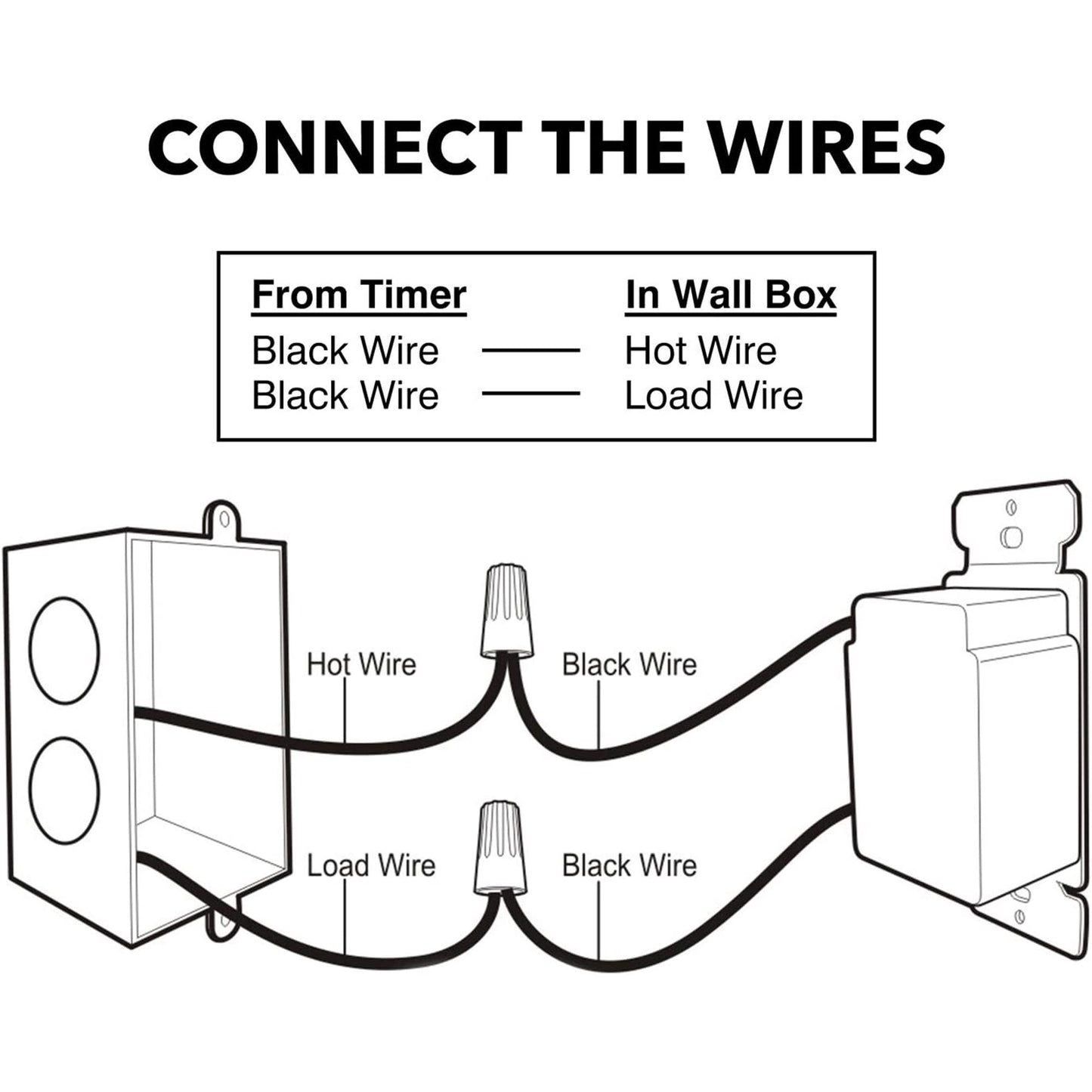 CONNECT THE WIRES

| From Timer | | In Wall Box |
|---|---|---|
| Black Wire | —— | Hot Wire |
| Black Wire | —— | Load Wire |

Hot Wire

Black Wire

Load Wire

Black Wire