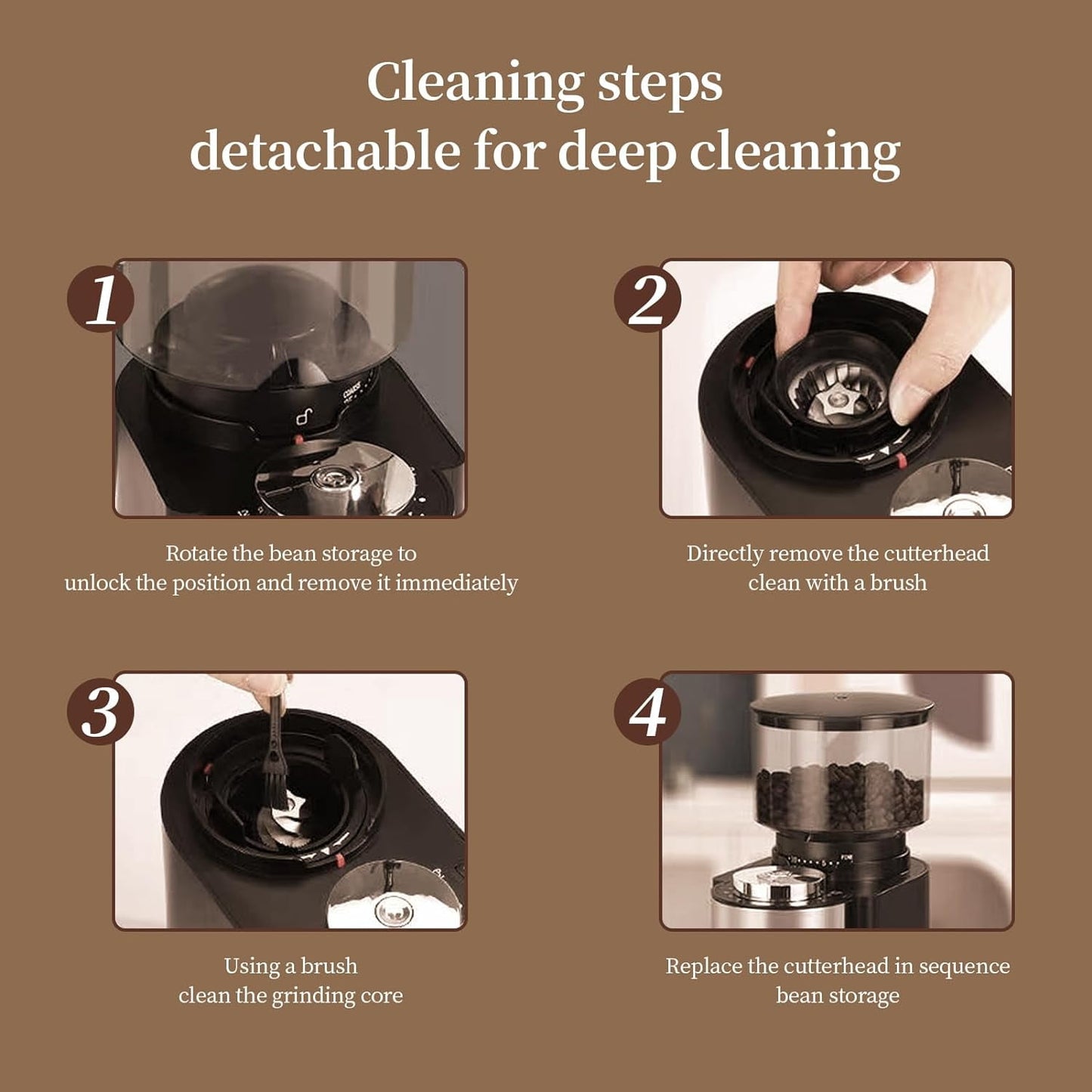 Cleaning steps
detachable for deep cleaning

1

Rotate the bean storage to unlock the position and remove it immediately

2

Directly remove the cutterhead clean with a brush

3

Using a brush clean the grinding core

4

Replace the cutterhead in sequence bean storage