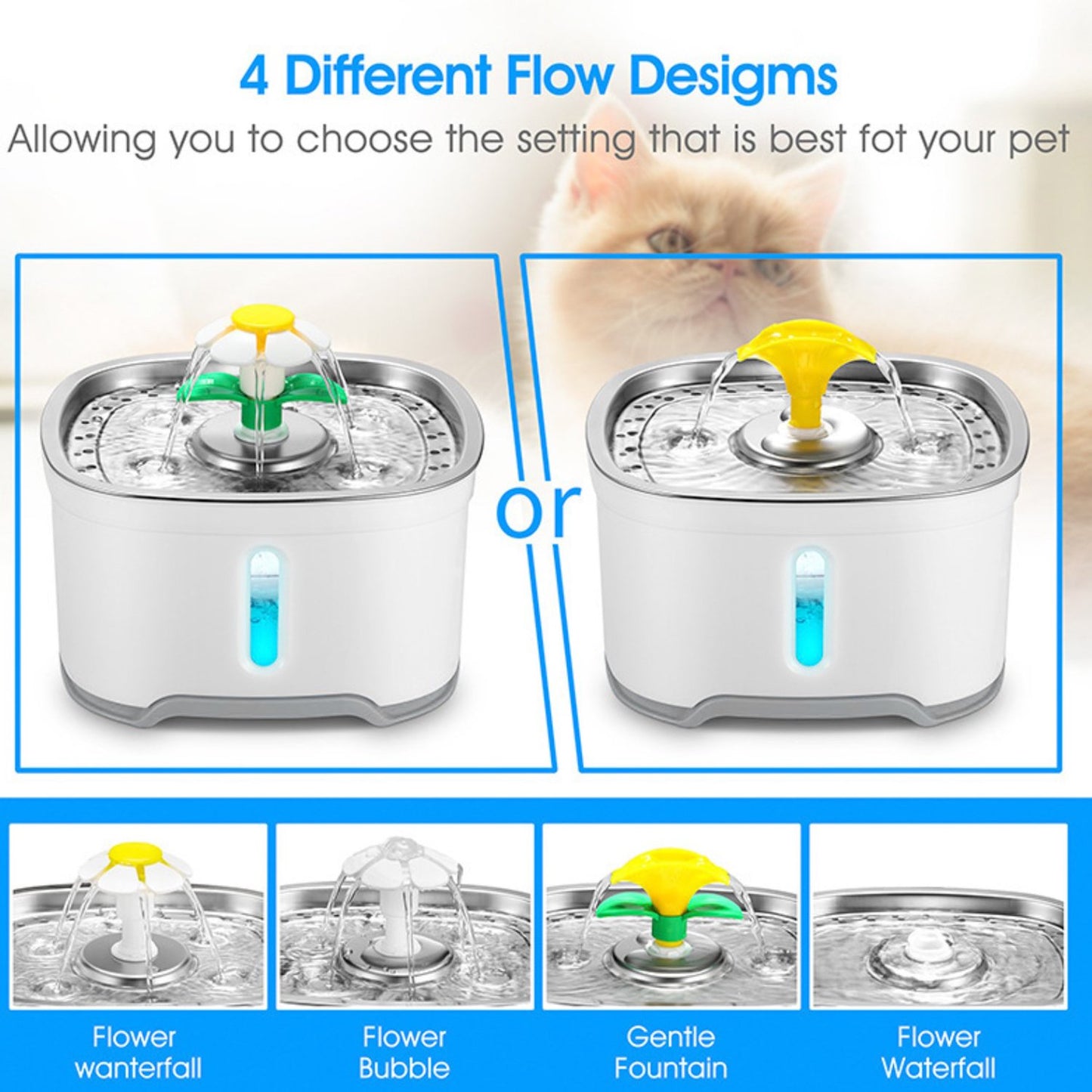 4 Different Flow Desigms

Allowing you to choose the setting that is best fot your pet

or

Flower wanterfall

Flower Bubble

Gentle Fountain

Flower Waterfall