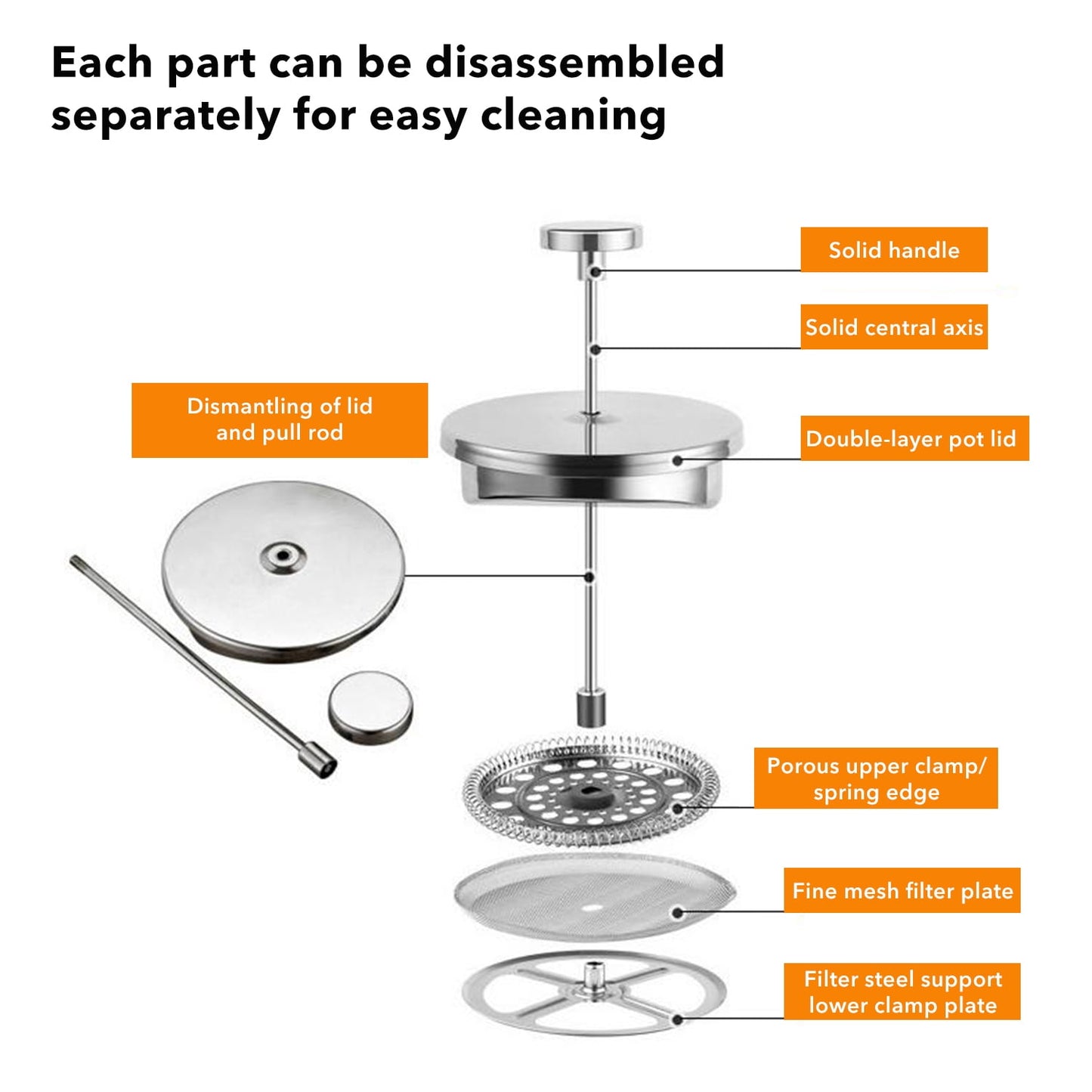 Each part can be disassembled separately for easy cleaning

Solid handle

Solid central axis

Dismantling of lid and pull rod

Double-layer pot lid

Porous upper clamp/ spring edge

Fine mesh filter plate

Filter steel support lower clamp plate